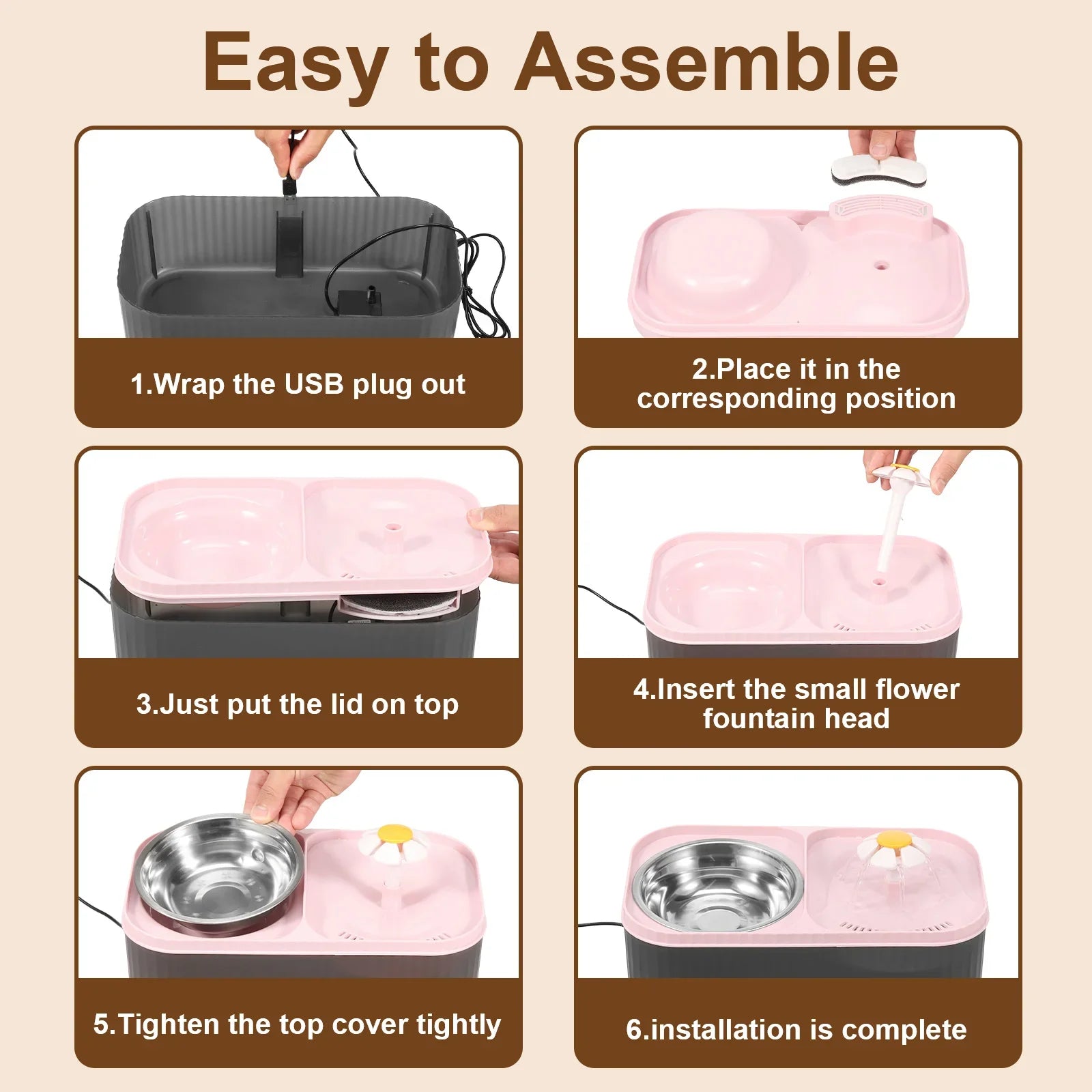 Easy to Assemble

1.Wrap the USB plug out

2.Place it in the corresponding position

3.Just put the lid on top

4.Insert the small flower fountain head

5.Tighten the top cover tightly

6.installation is complete