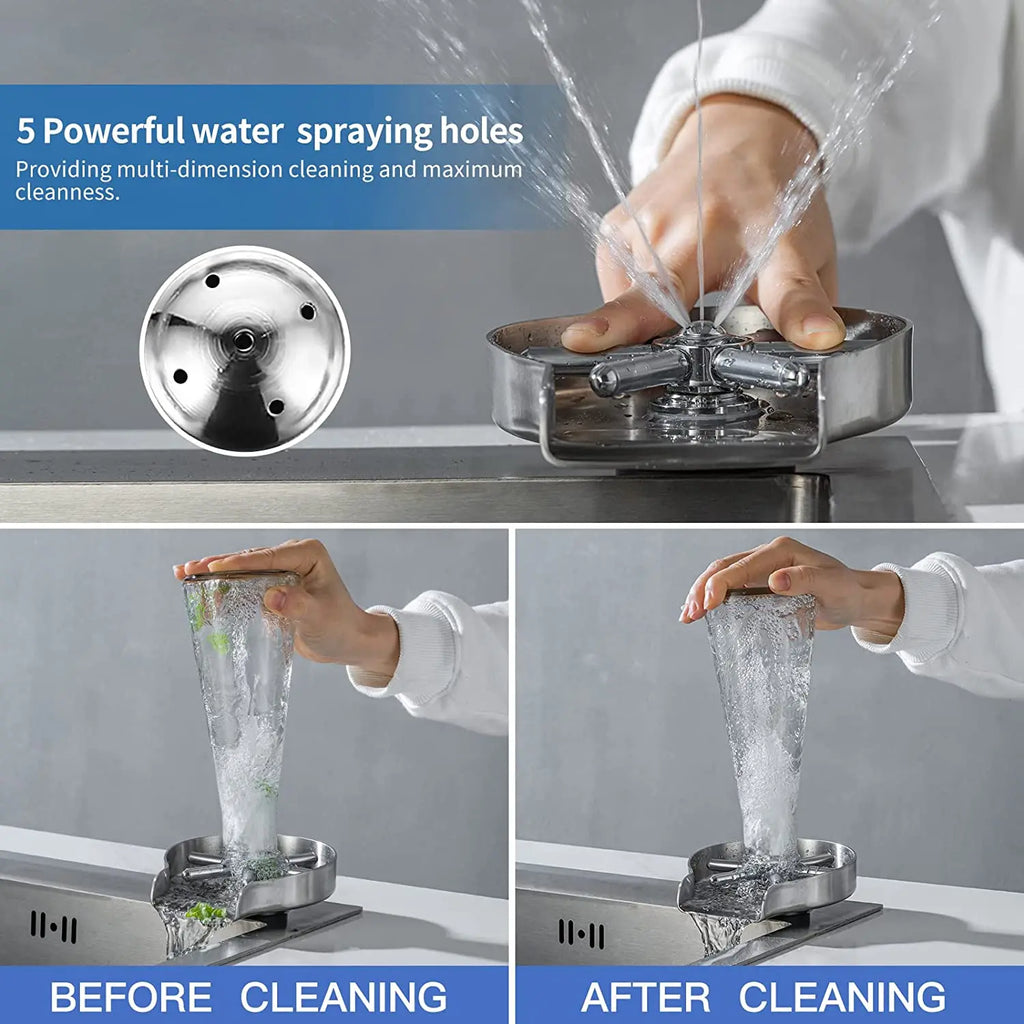 5 Powerful water spraying holes
Providing multi-dimension cleaning and maximum cleanness.

BEFORE CLEANING

AFTER CLEANING