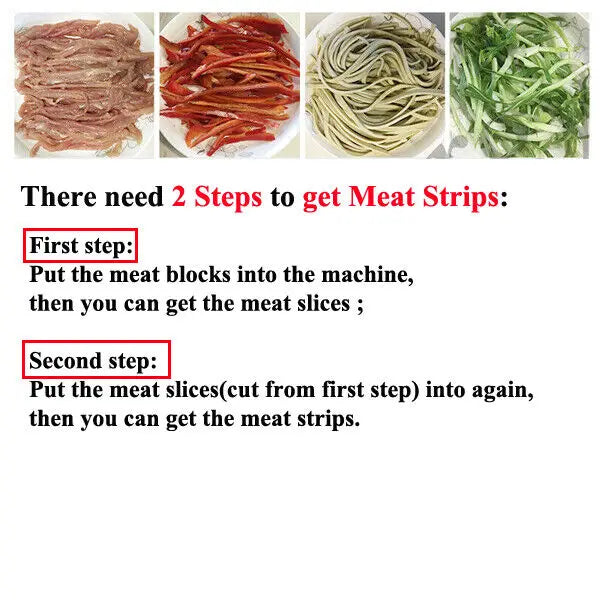 There need 2 Steps to get Meat Strips:

First step:
Put the meat blocks into the machine, then you can get the meat slices ;

Second step:
Put the meat slices(cut from first step) into again, then you can get the meat strips.