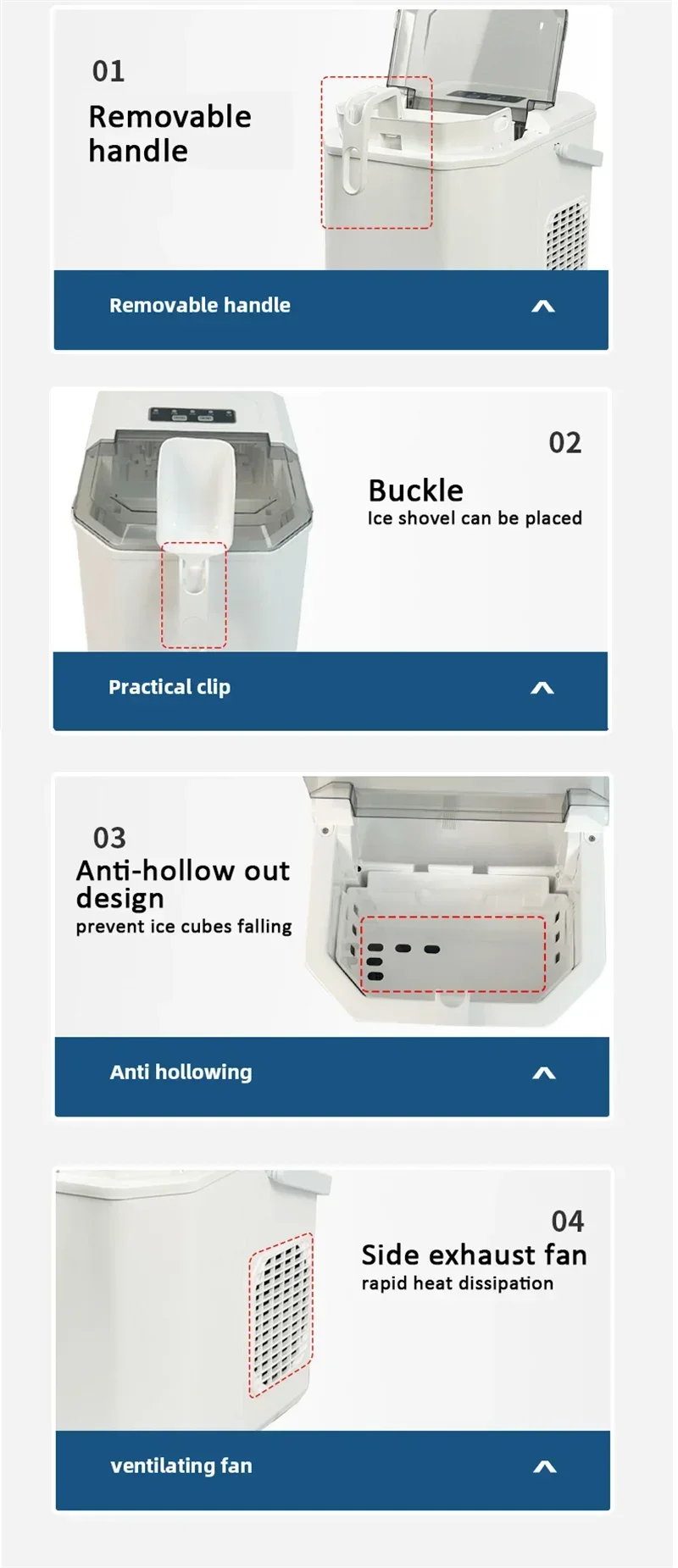 01
Removable handle

Removable handle

02
Buckle
Ice shovel can be placed

Practical clip

03
Anti-hollow out design
prevent ice cubes falling

Anti hollowing

04
Side exhaust fan
rapid heat dissipation

ventilating fan