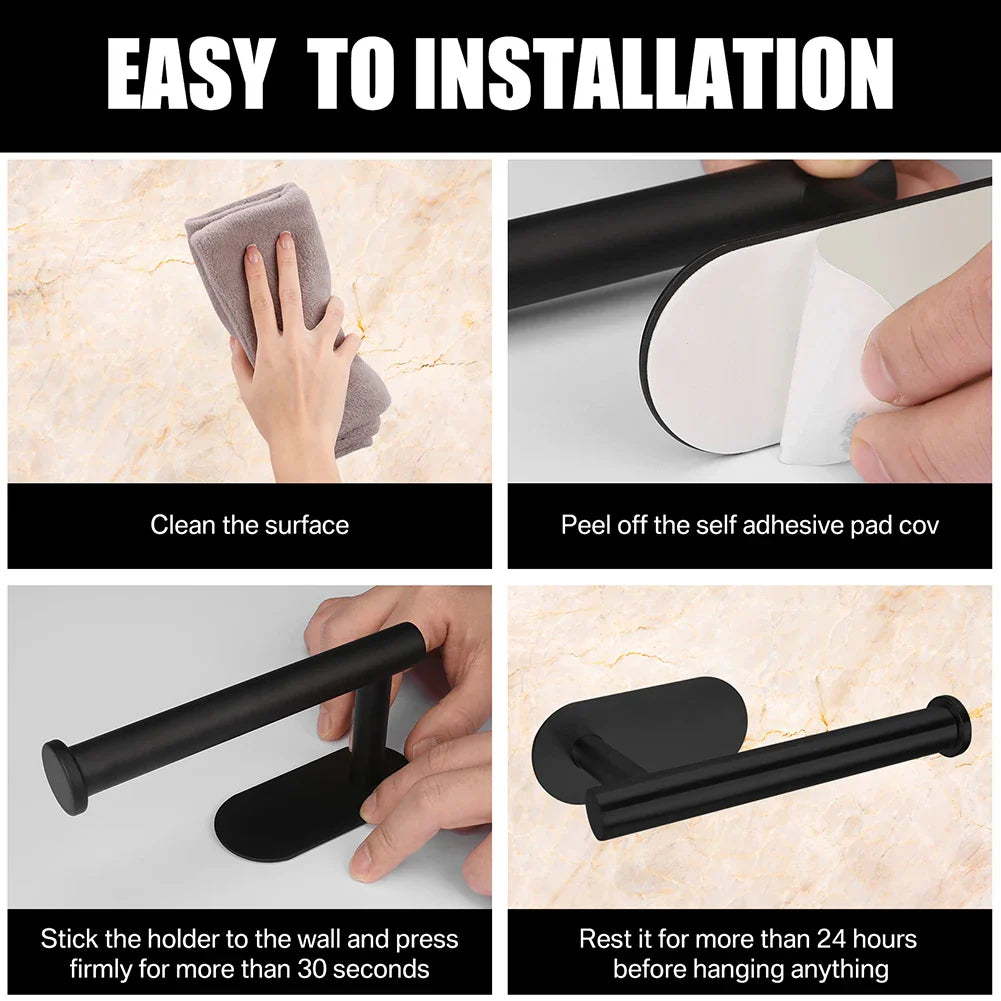 EASY TO INSTALLATION

Clean the surface

Peel off the self adhesive pad cov

Stick the holder to the wall and press firmly for more than 30 seconds

Rest it for more than 24 hours before hanging anything