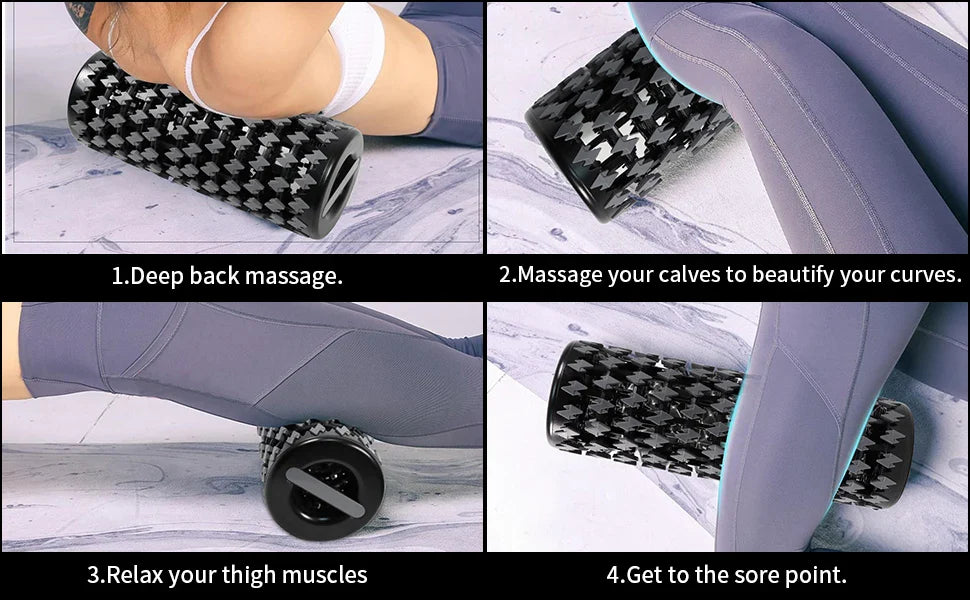 1.Deep back massage.

2.Massage your calves to beautify your curves.

3.Relax your thigh muscles

4.Get to the sore point.