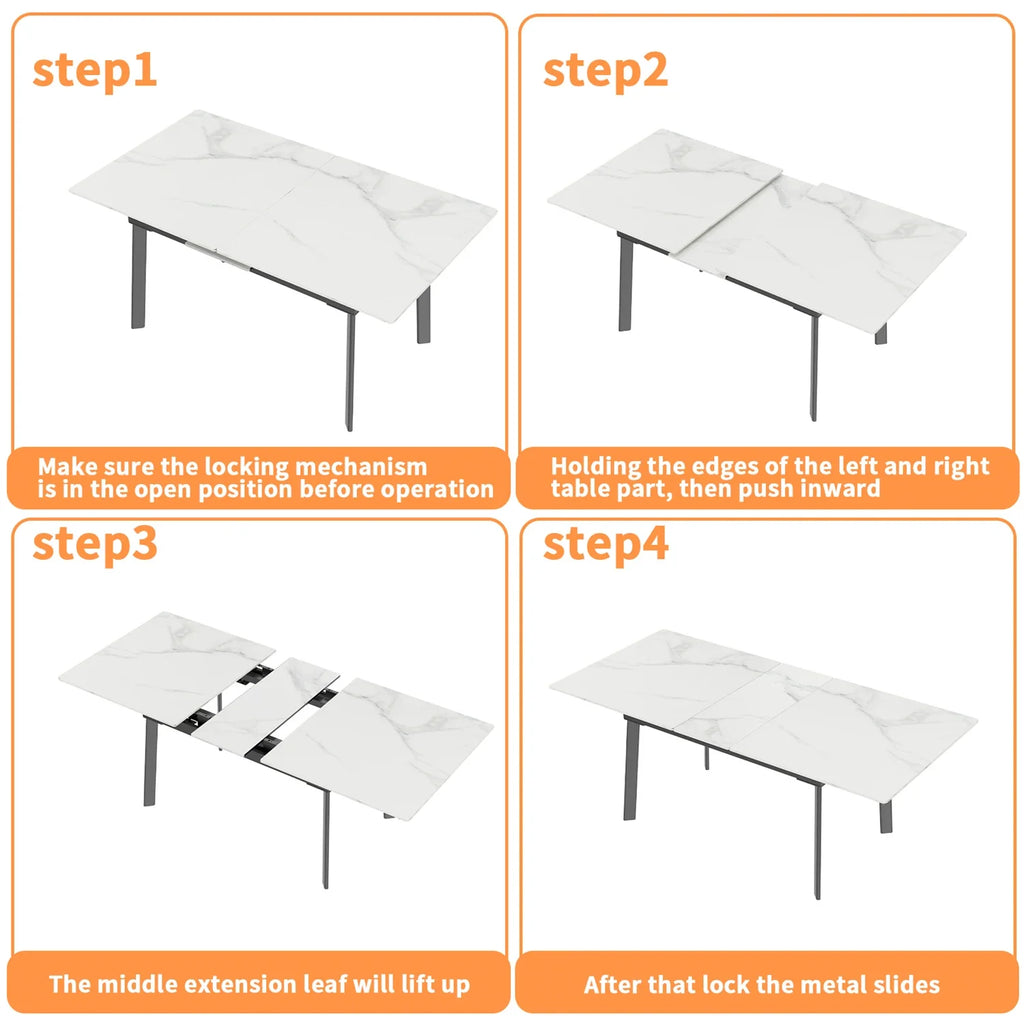 step1

Make sure the locking mechanism is in the open position before operation

step2

Holding the edges of the left and right table part, then push inward

step3

The middle extension leaf will lift up

step4

After that lock the metal slides