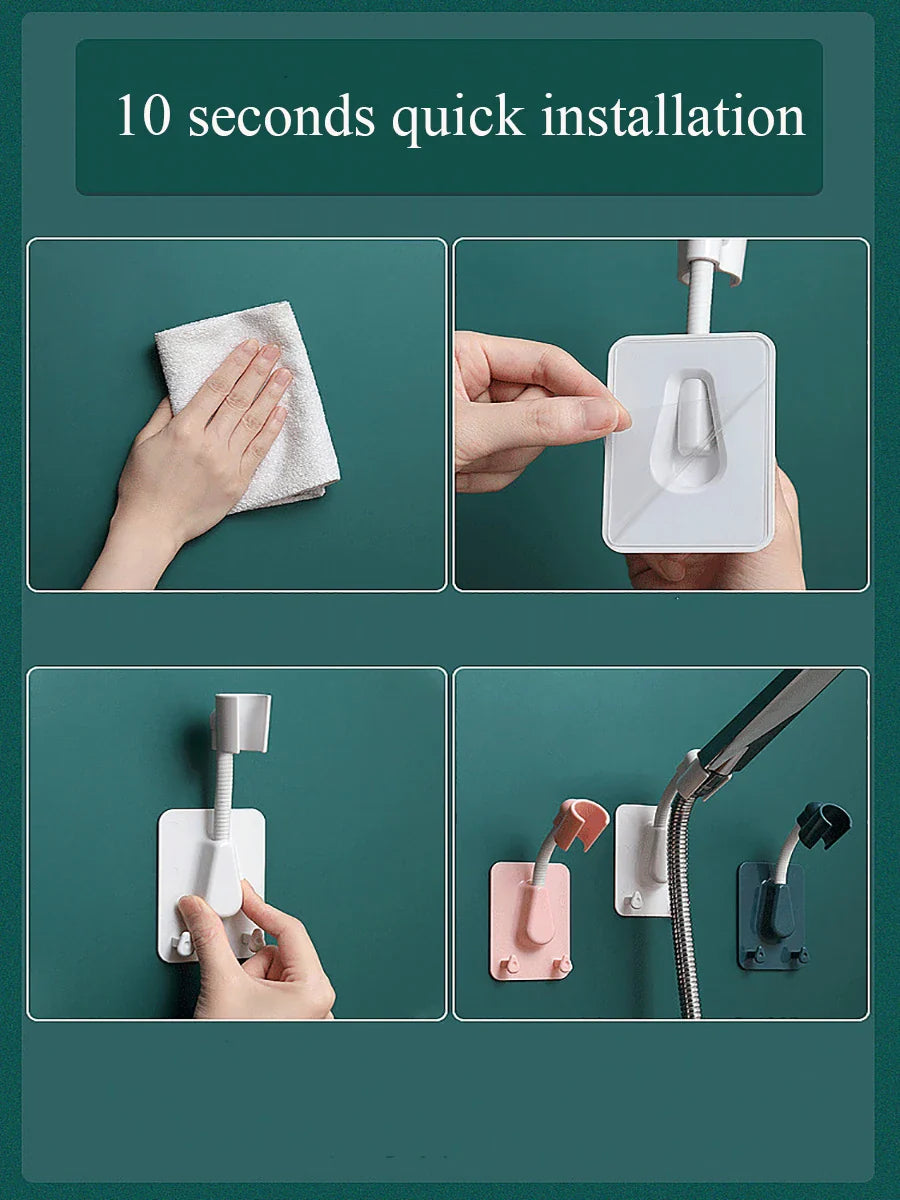 10 seconds quick installation