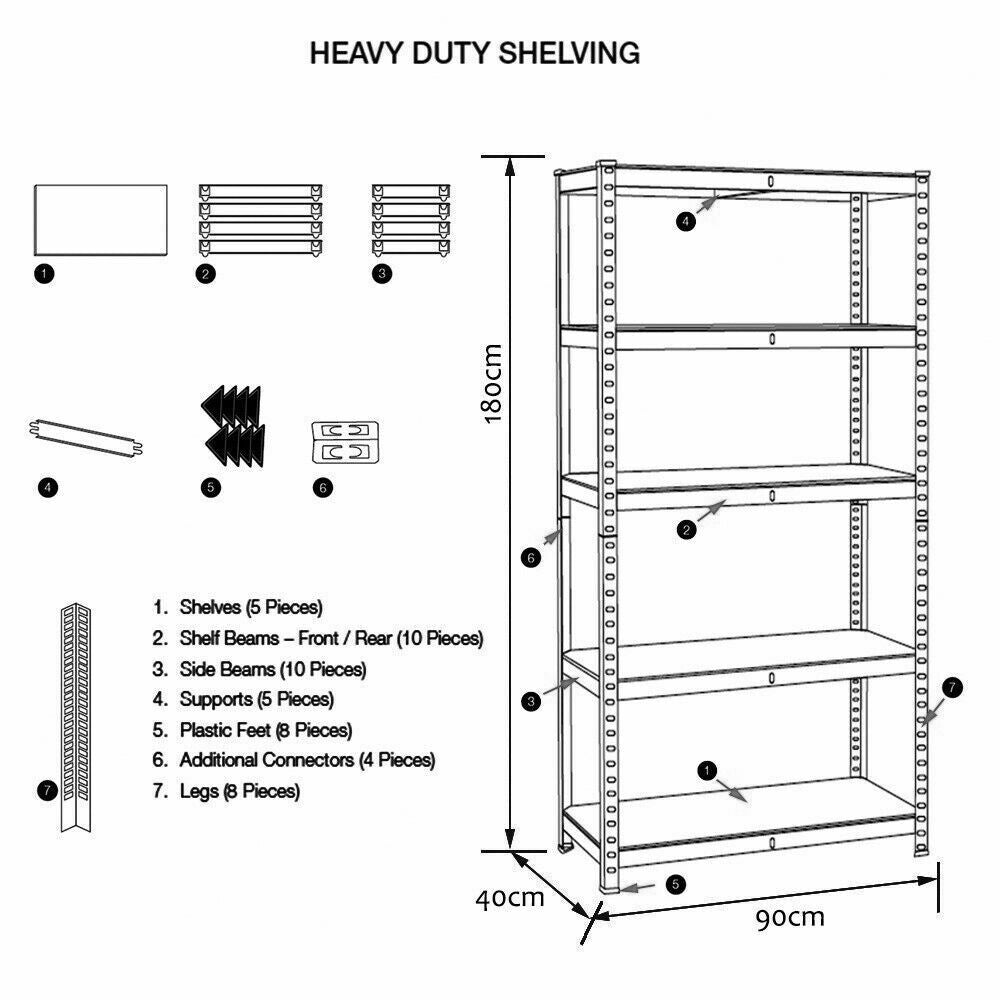 HEAVY DUTY SHELVING

1 2 3

4 5 6

7

1. Shelves (5 Pieces)
2. Shelf Beams – Front / Rear (10 Pieces)
3. Side Beams (10 Pieces)
4. Supports (5 Pieces)
5. Plastic Feet (8 Pieces)
6. Additional Connectors (4 Pieces)
7. Legs (8 Pieces)

180cm

4 2 6 3 7 1 5

40cm 90cm