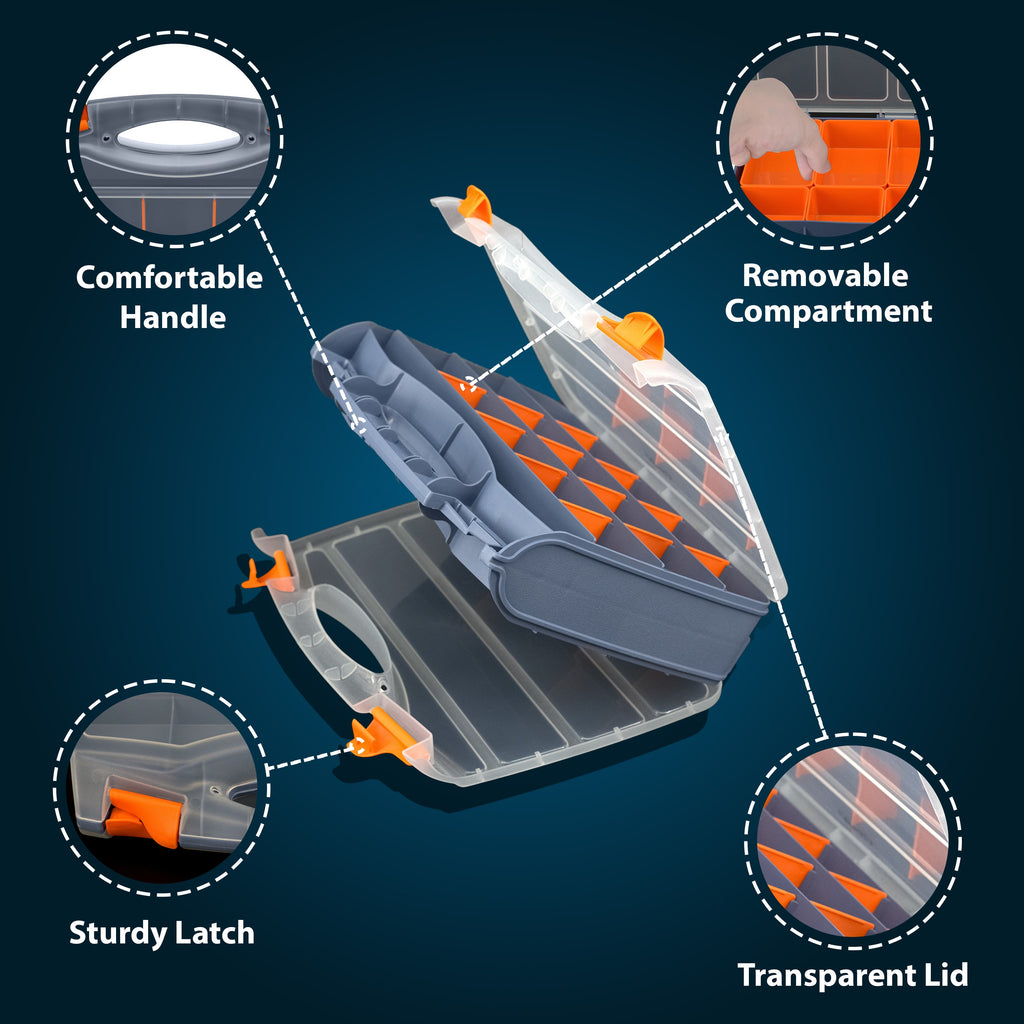 Comfortable Handle

Removable Compartment

Sturdy Latch

Transparent Lid