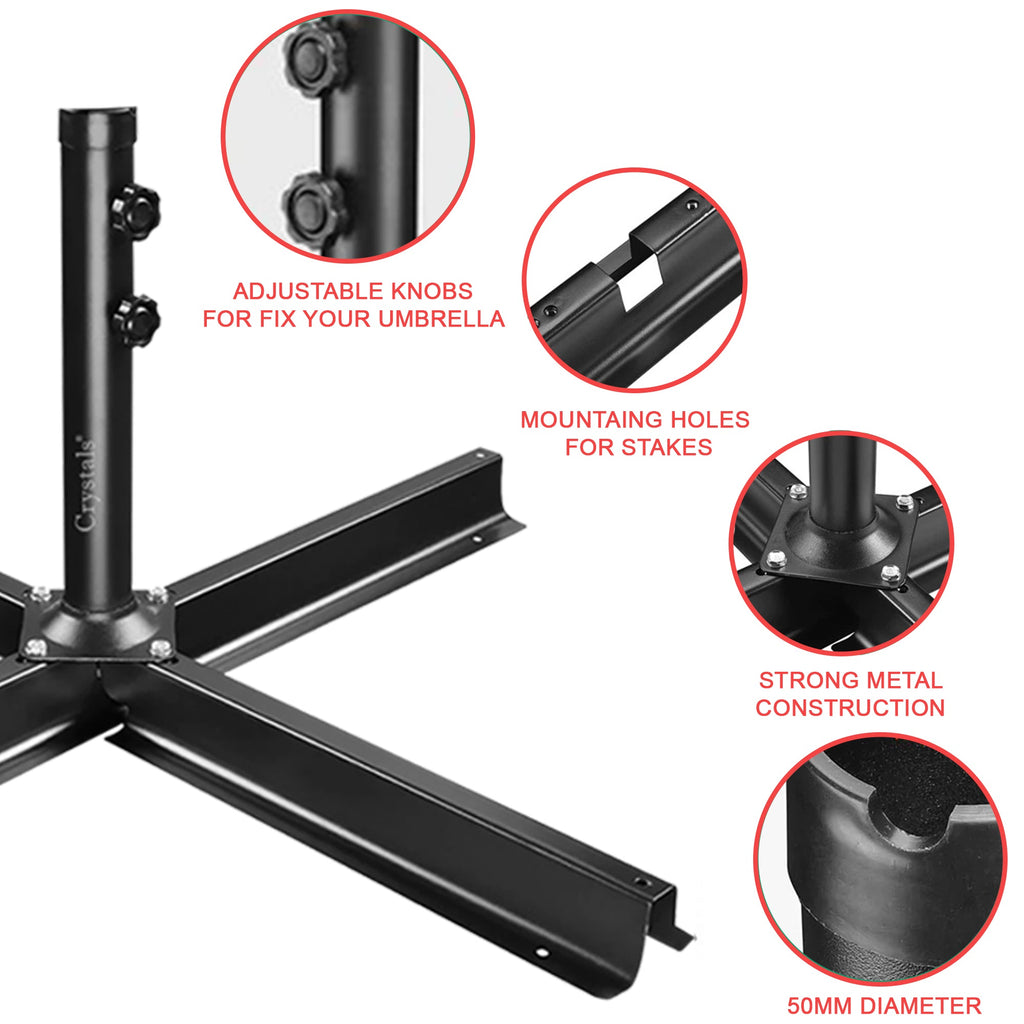 Crystals®

ADJUSTABLE KNOBS FOR FIX YOUR UMBRELLA

MOUNTAING HOLES FOR STAKES

STRONG METAL CONSTRUCTION

50MM DIAMETER