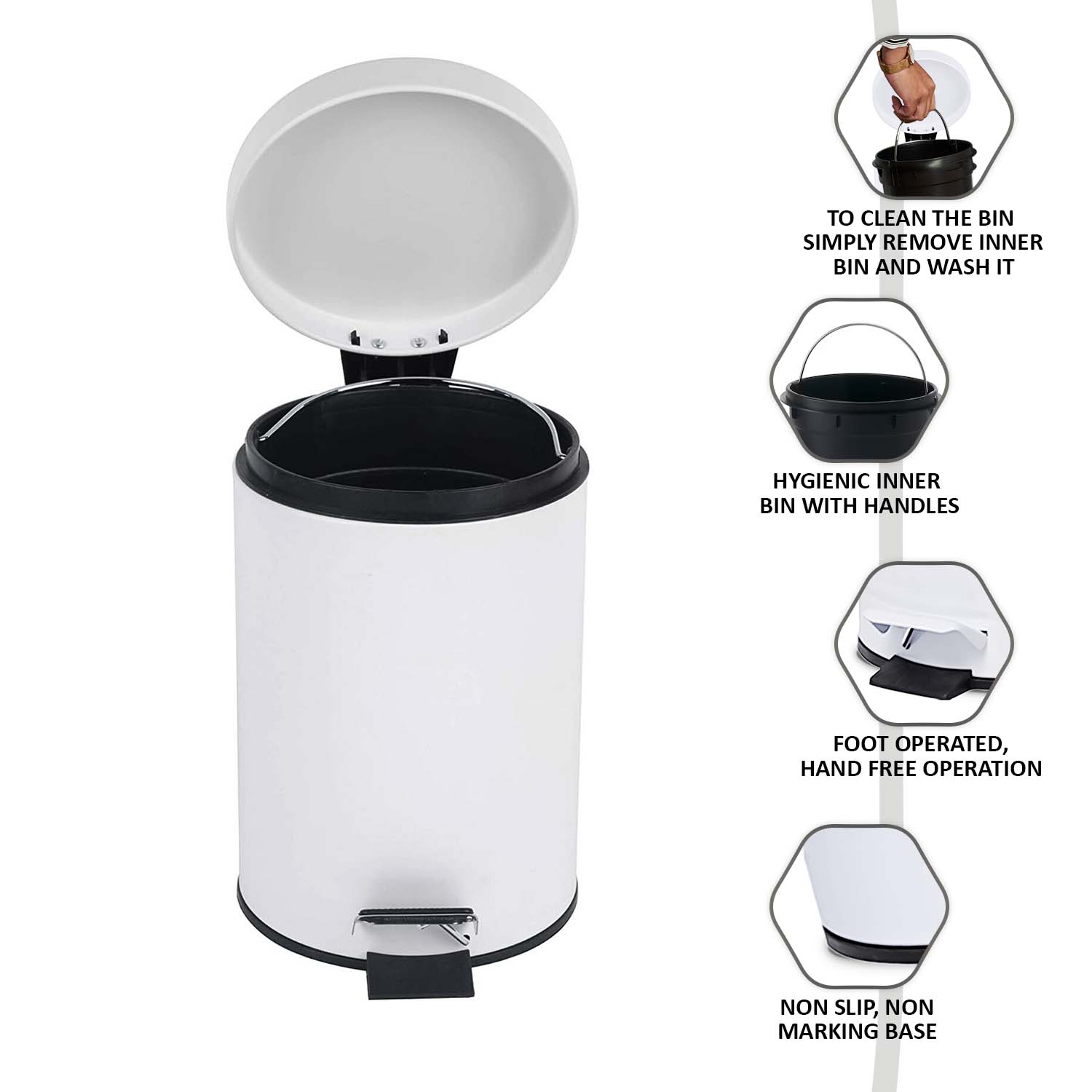 TO CLEAN THE BIN SIMPLY REMOVE INNER BIN AND WASH IT

HYGIENIC INNER BIN WITH HANDLES

FOOT OPERATED, HAND FREE OPERATION

NON SLIP, NON MARKING BASE