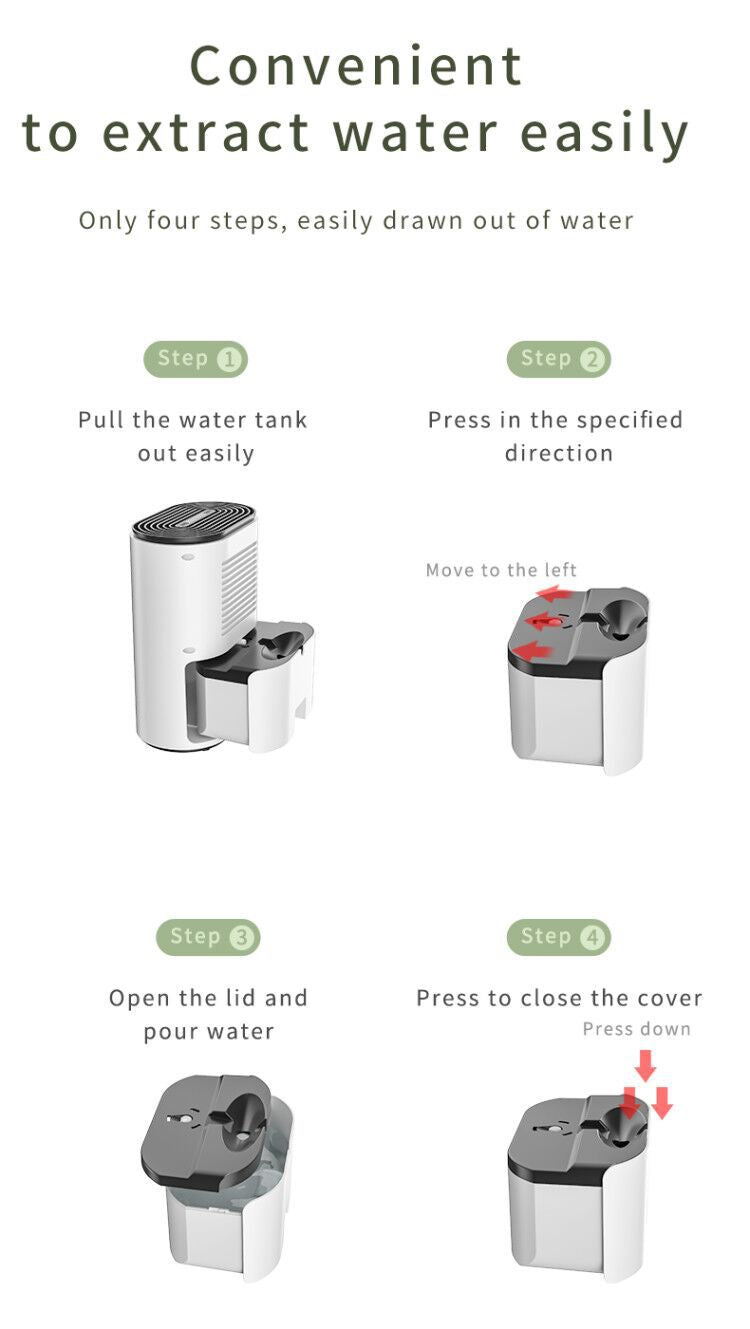 Convenient
to extract water easily

Only four steps, easily drawn out of water

Step 1

Pull the water tank out easily

Step 2

Press in the specified direction

Move to the left

Step 3

Open the lid and pour water

Step 4

Press to close the cover

Press down