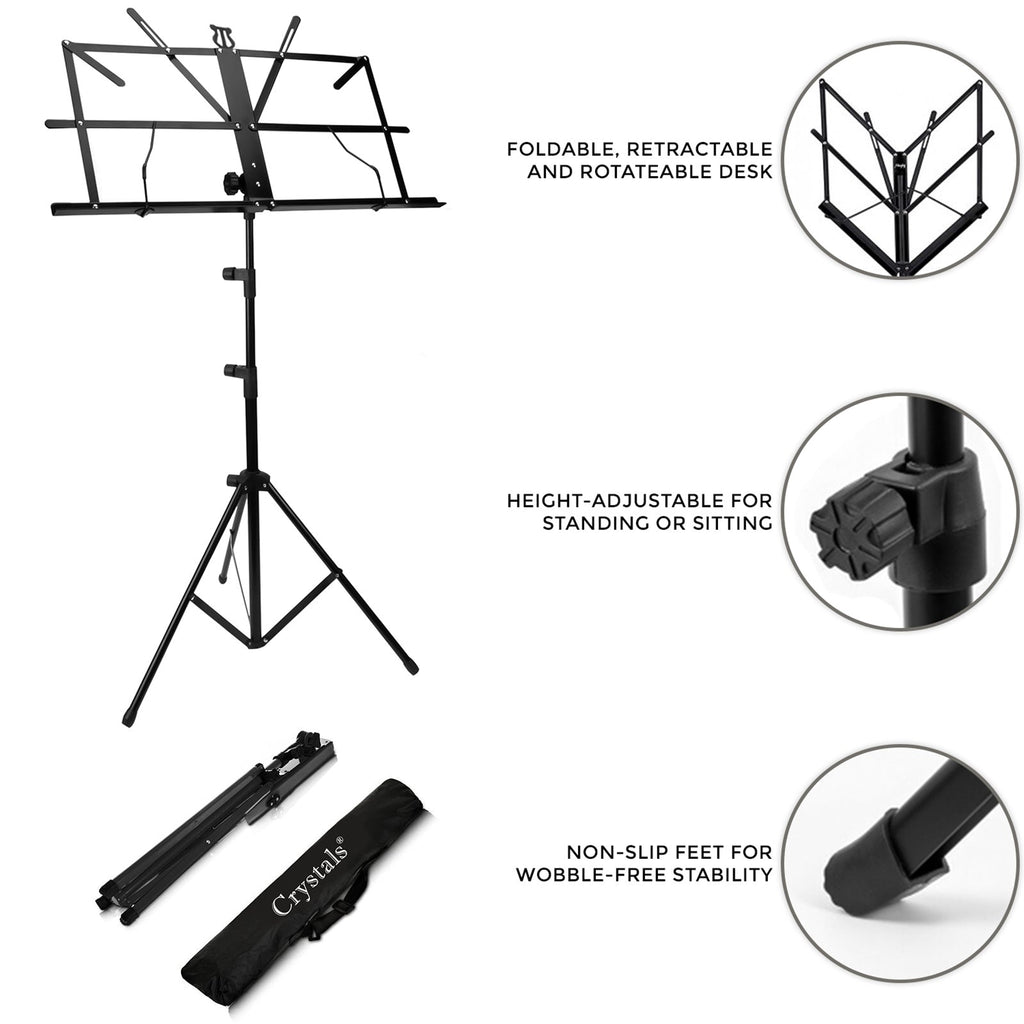 FOLDABLE, RETRACTABLE AND ROTATEABLE DESK

HEIGHT-ADJUSTABLE FOR STANDING OR SITTING

NON-SLIP FEET FOR WOBBLE-FREE STABILITY

Crystals®