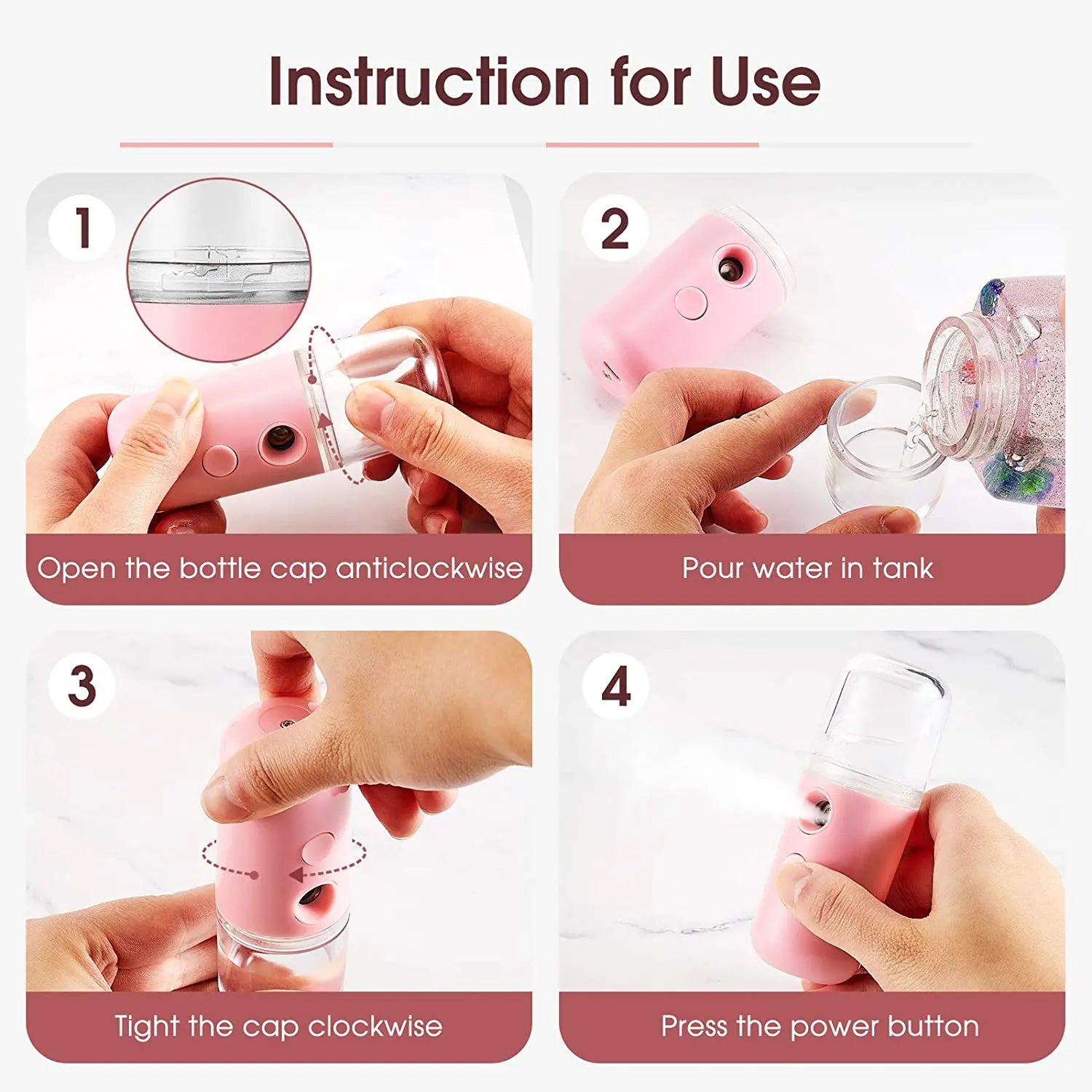 Instruction for Use

1

Open the bottle cap anticlockwise

2

Pour water in tank

3

Tight the cap clockwise

4

Press the power button