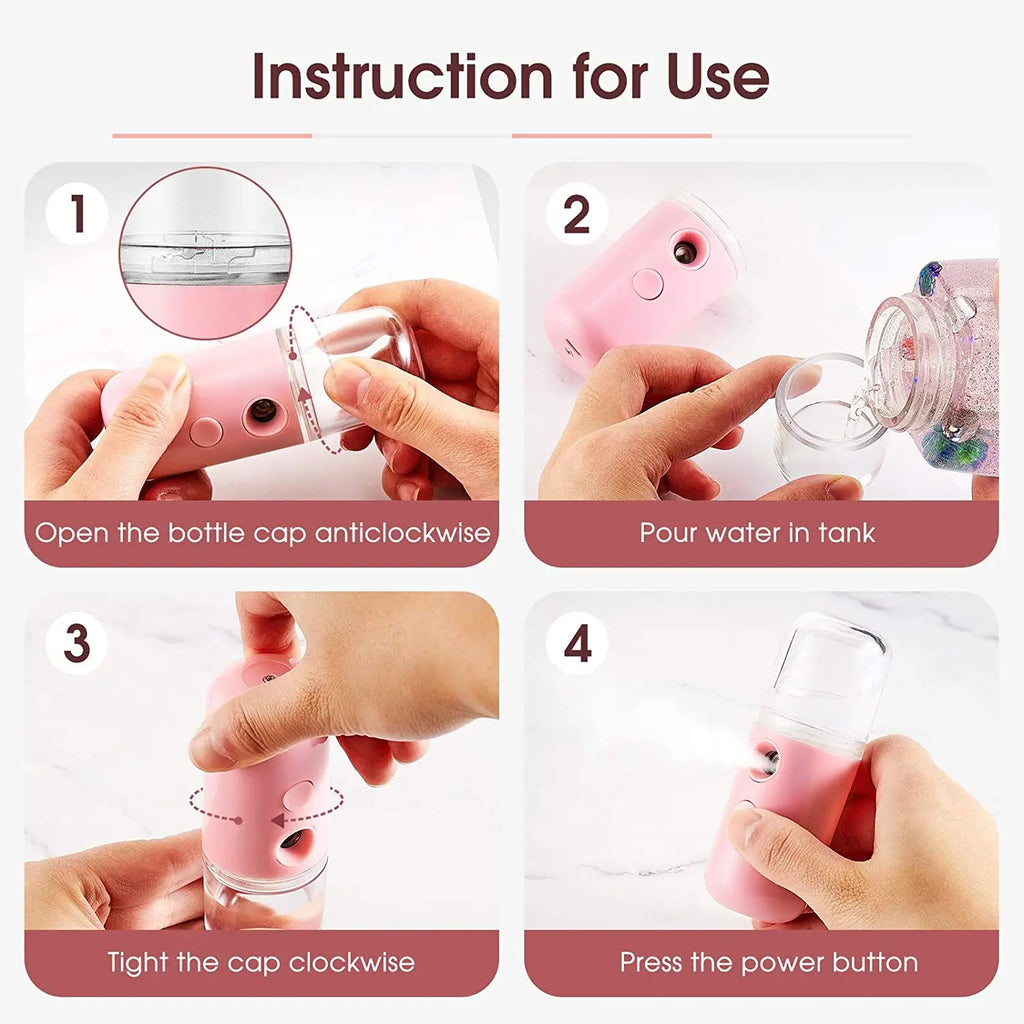 Instruction for Use

1

Open the bottle cap anticlockwise

2

Pour water in tank

3

Tight the cap clockwise

4

Press the power button