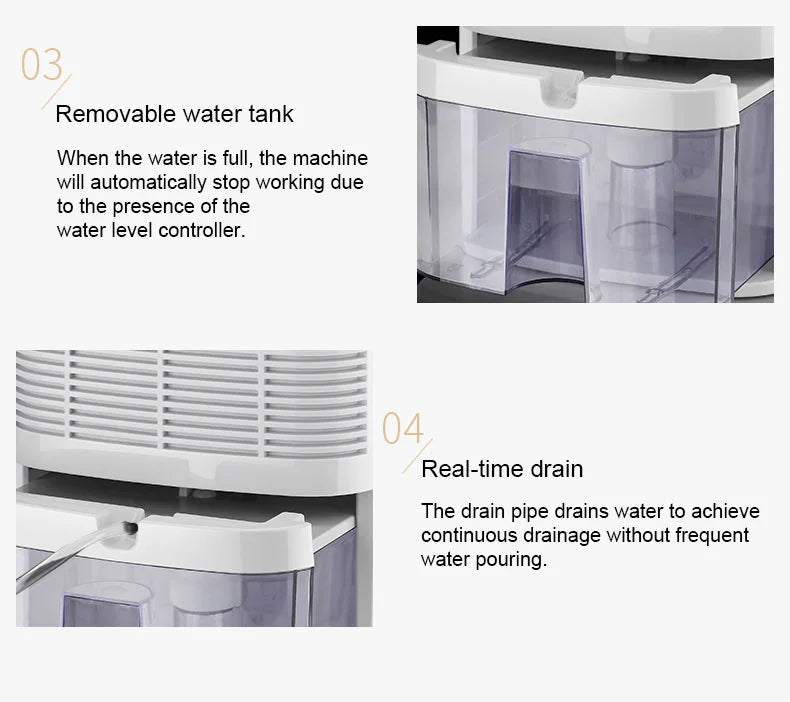 03

Removable water tank

When the water is full, the machine will automatically stop working due to the presence of the water level controller.

04

Real-time drain

The drain pipe drains water to achieve continuous drainage without frequent water pouring.