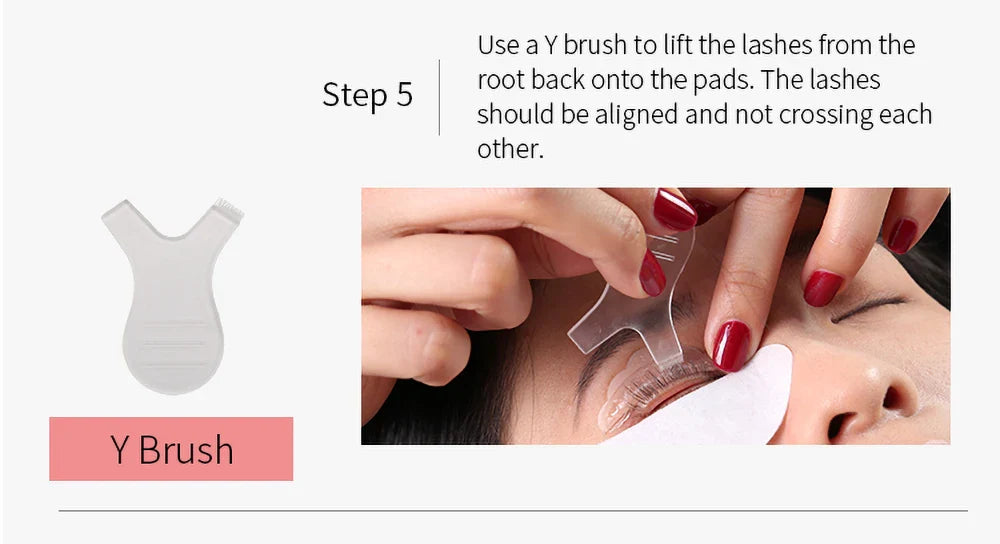 Step 5

Use a Y brush to lift the lashes from the root back onto the pads. The lashes should be aligned and not crossing each other.

Y Brush