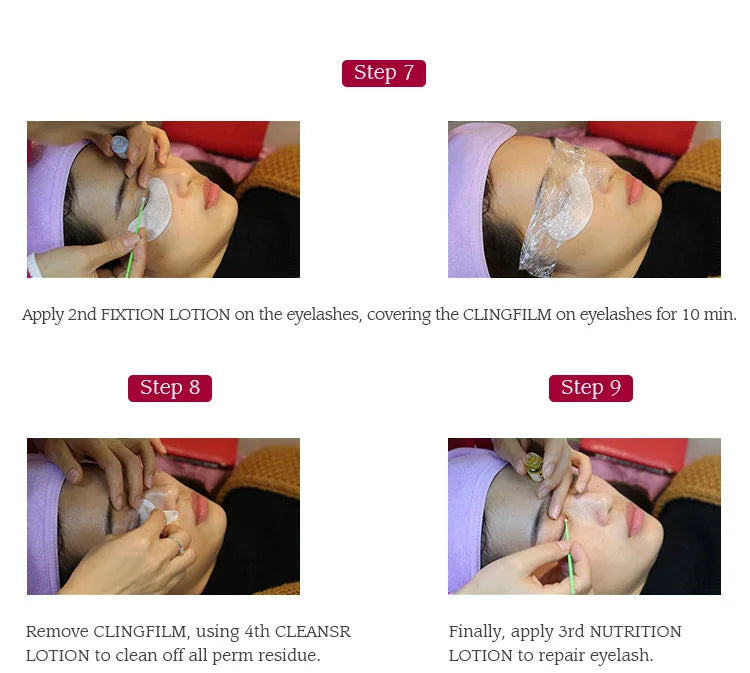 Step 7

Apply 2nd FIXTION LOTION on the eyelashes, covering the CLINGFILM on eyelashes for 10 min.

Step 8

Remove CLINGFILM, using 4th CLEANSR LOTION to clean off all perm residue.

Step 9

Finally, apply 3rd NUTRITION LOTION to repair eyelash.