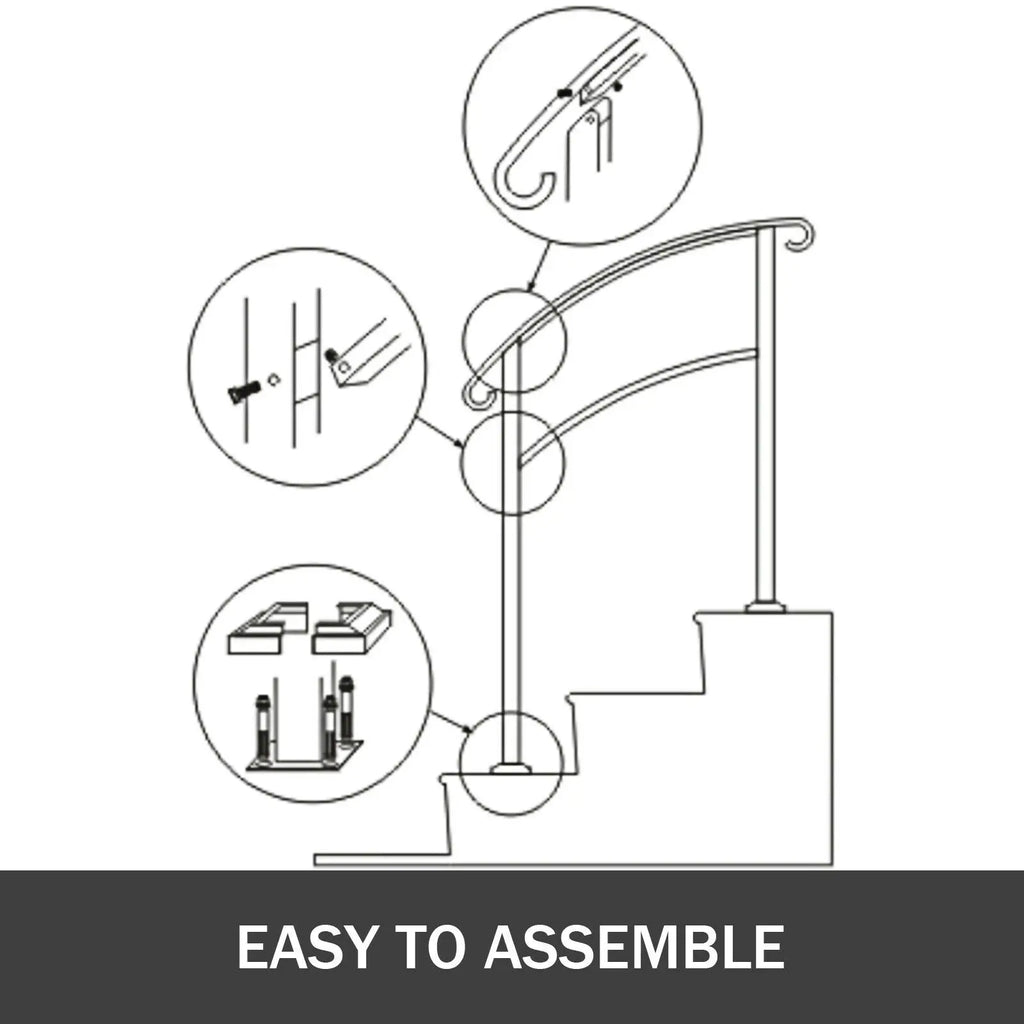 EASY TO ASSEMBLE