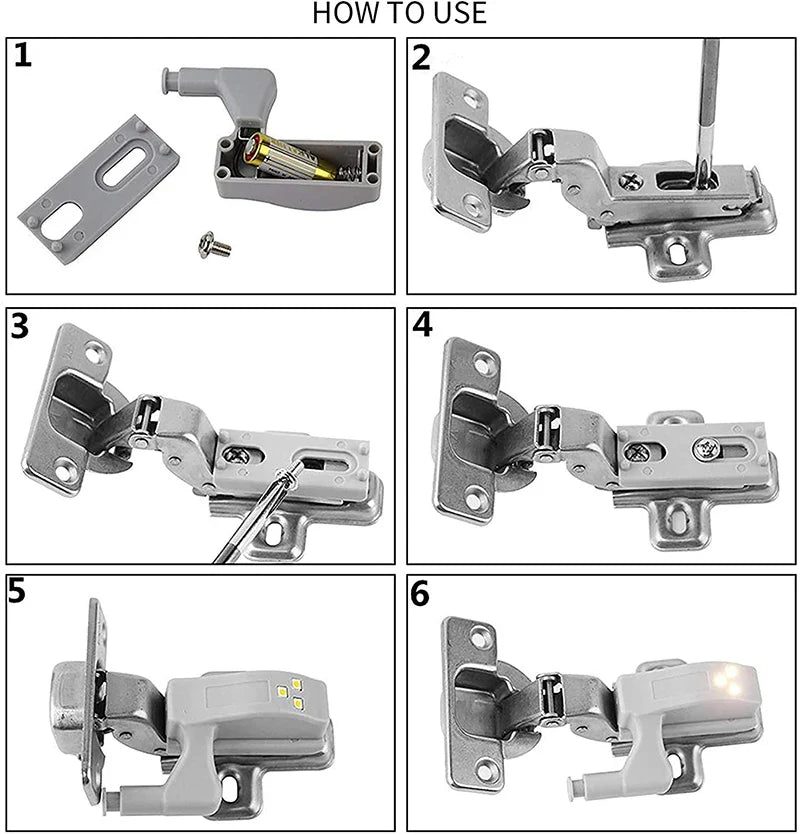 HOW TO USE

1

2

3

4

5

6