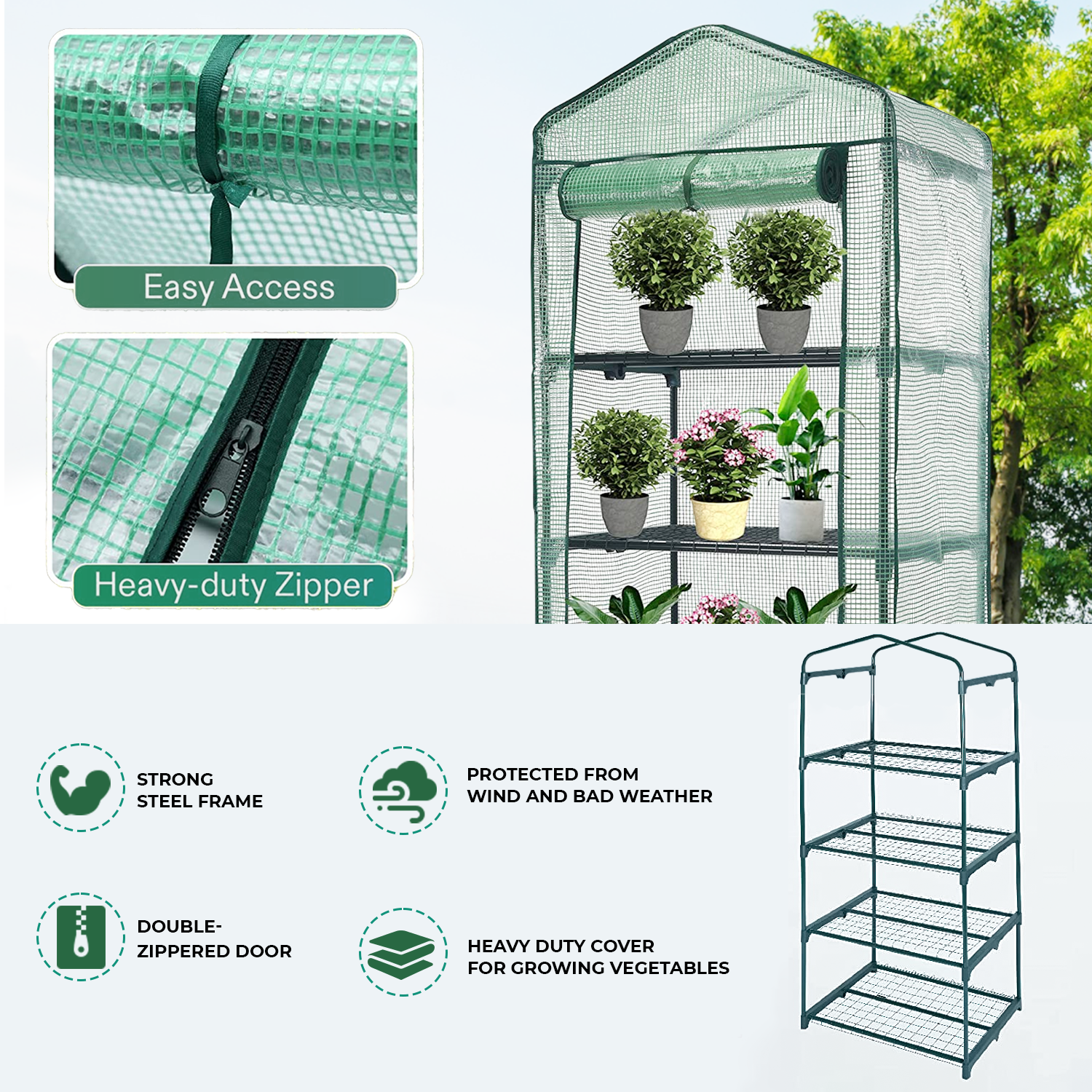 Easy Access

Heavy-duty Zipper

STRONG STEEL FRAME

PROTECTED FROM WIND AND BAD WEATHER

DOUBLE-ZIPPERED DOOR

HEAVY DUTY COVER FOR GROWING VEGETABLES