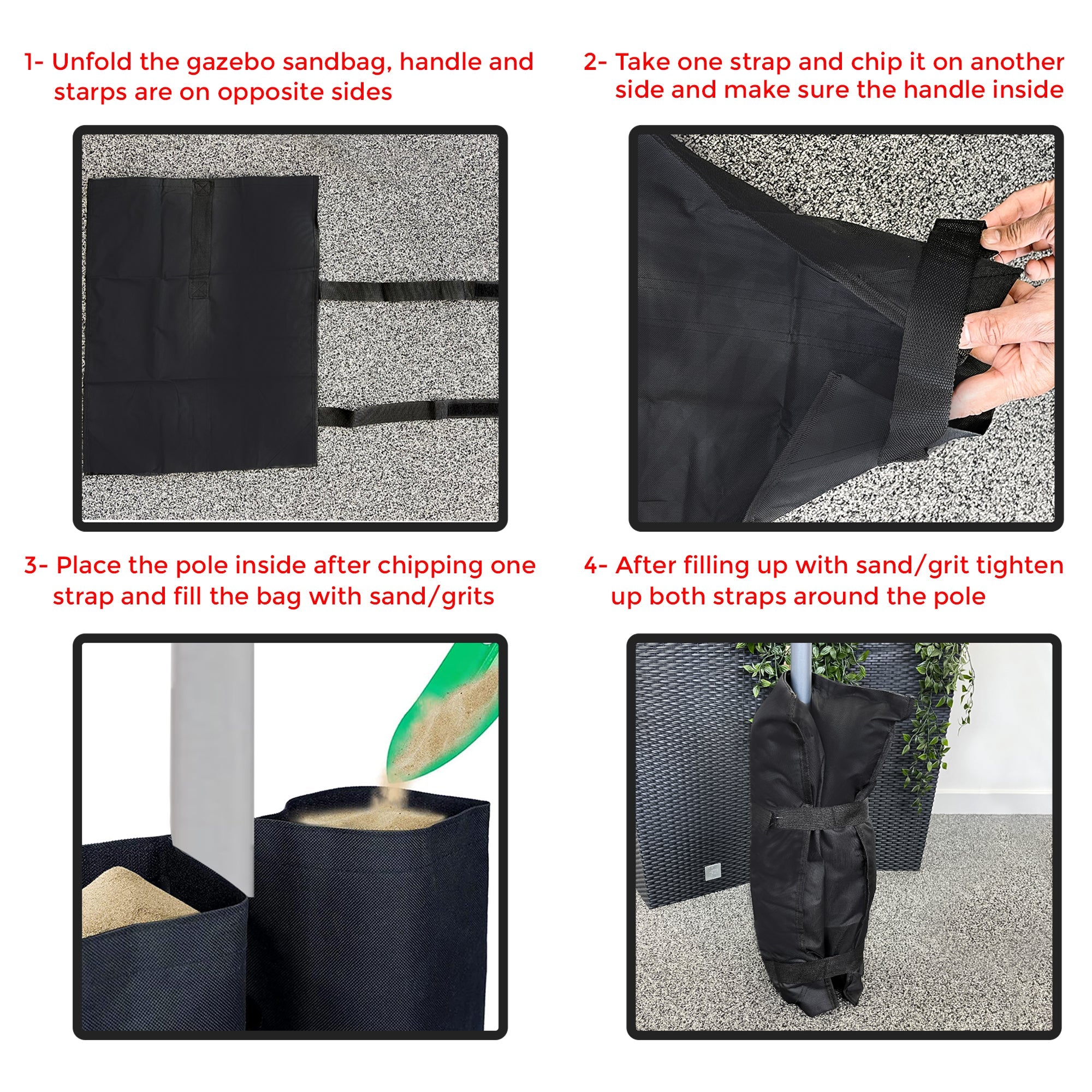 1- Unfold the gazebo sandbag, handle and starps are on opposite sides

2- Take one strap and chip it on another side and make sure the handle inside

3- Place the pole inside after chipping one strap and fill the bag with sand/grits

4- After filling up with sand/grit tighten up both straps around the pole