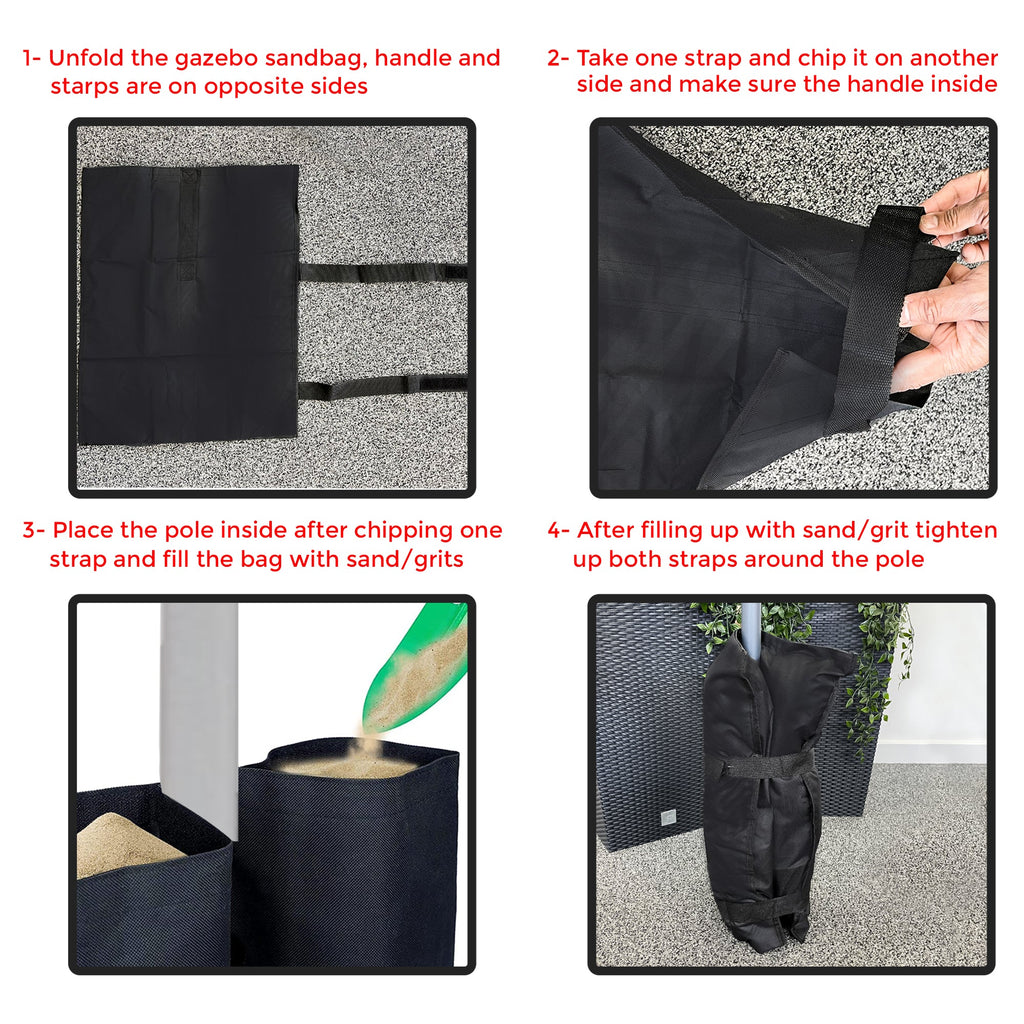 1- Unfold the gazebo sandbag, handle and starps are on opposite sides

2- Take one strap and chip it on another side and make sure the handle inside

3- Place the pole inside after chipping one strap and fill the bag with sand/grits

4- After filling up with sand/grit tighten up both straps around the pole