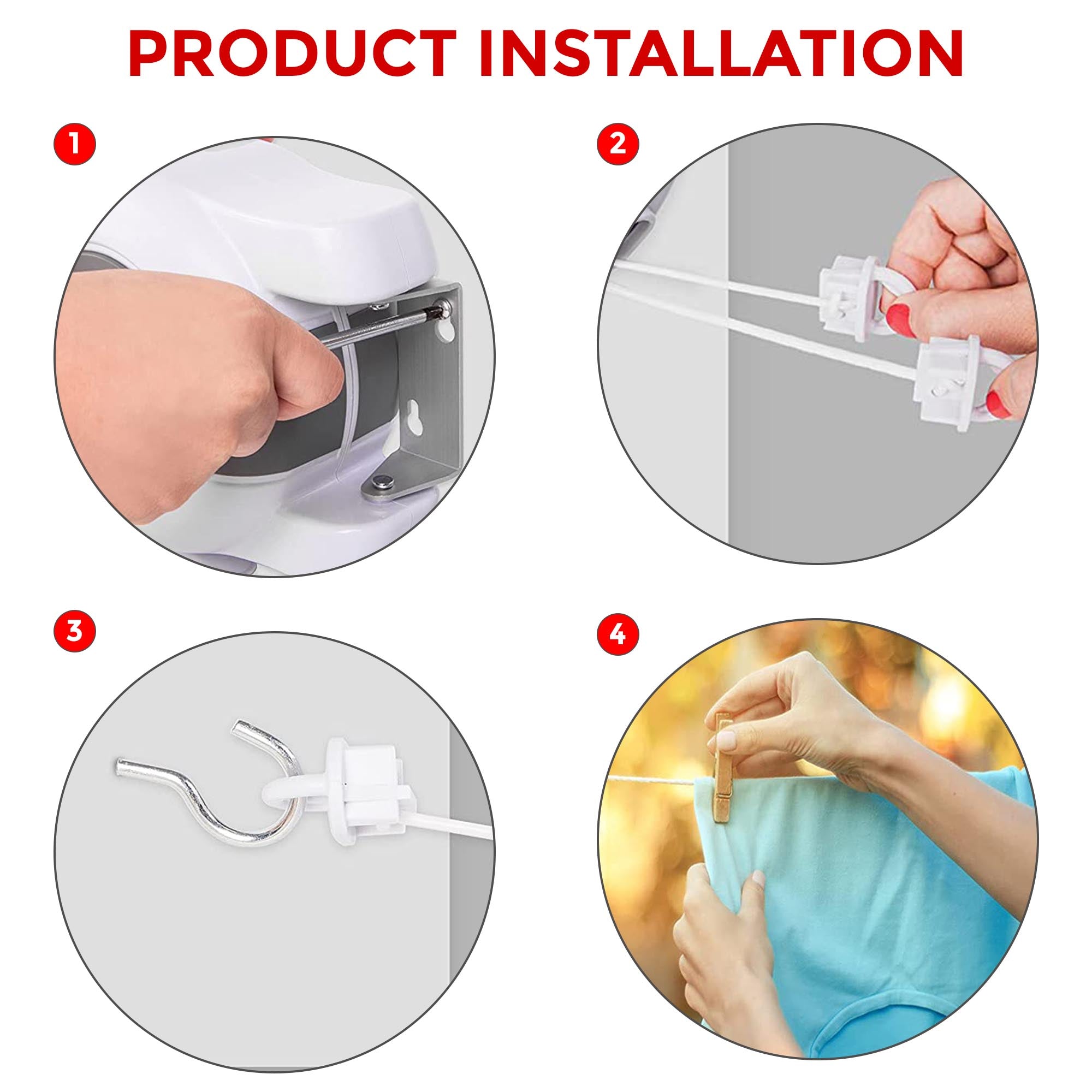 PRODUCT INSTALLATION

1

2

3

4