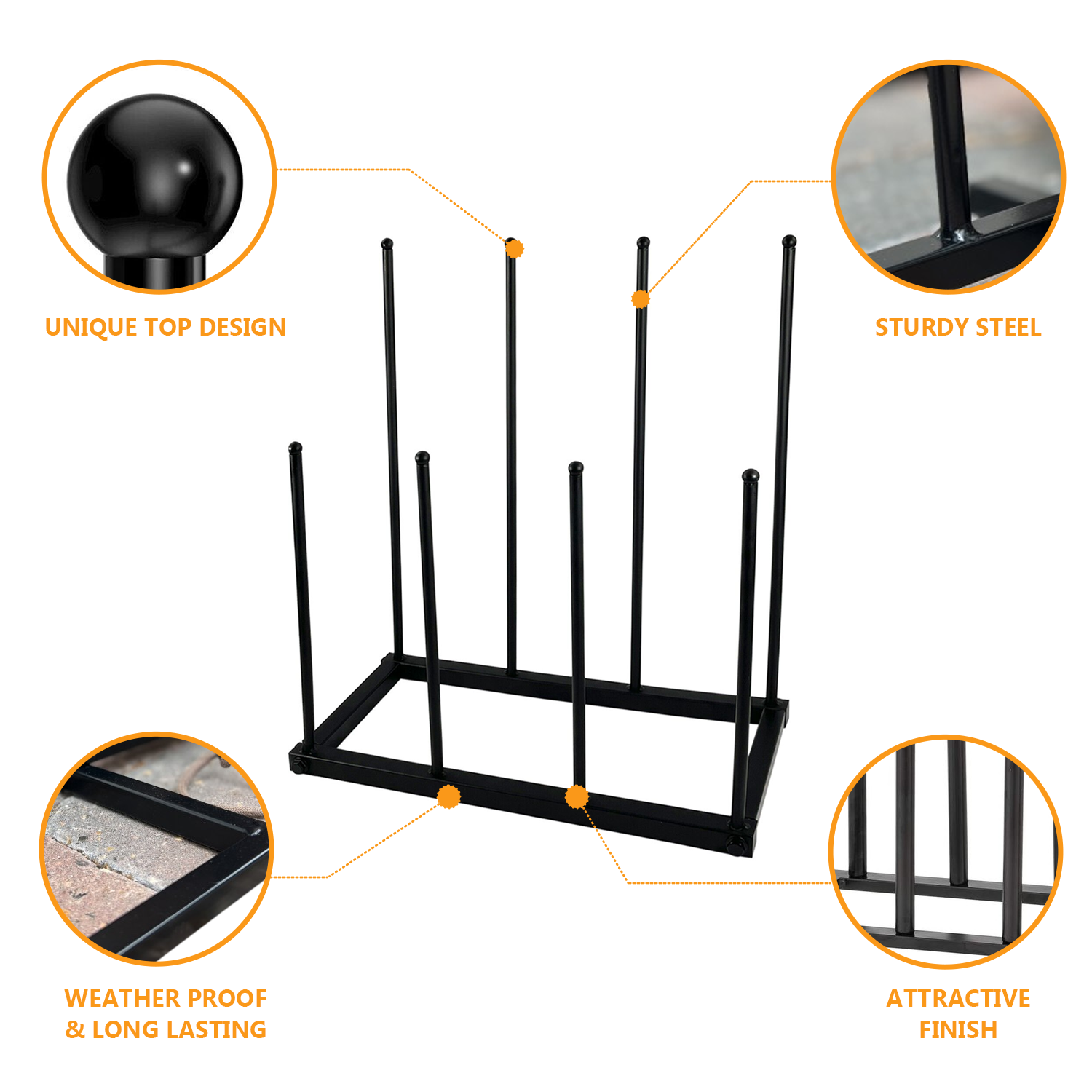 UNIQUE TOP DESIGN

STURDY STEEL

WEATHER PROOF
& LONG LASTING

ATTRACTIVE
FINISH