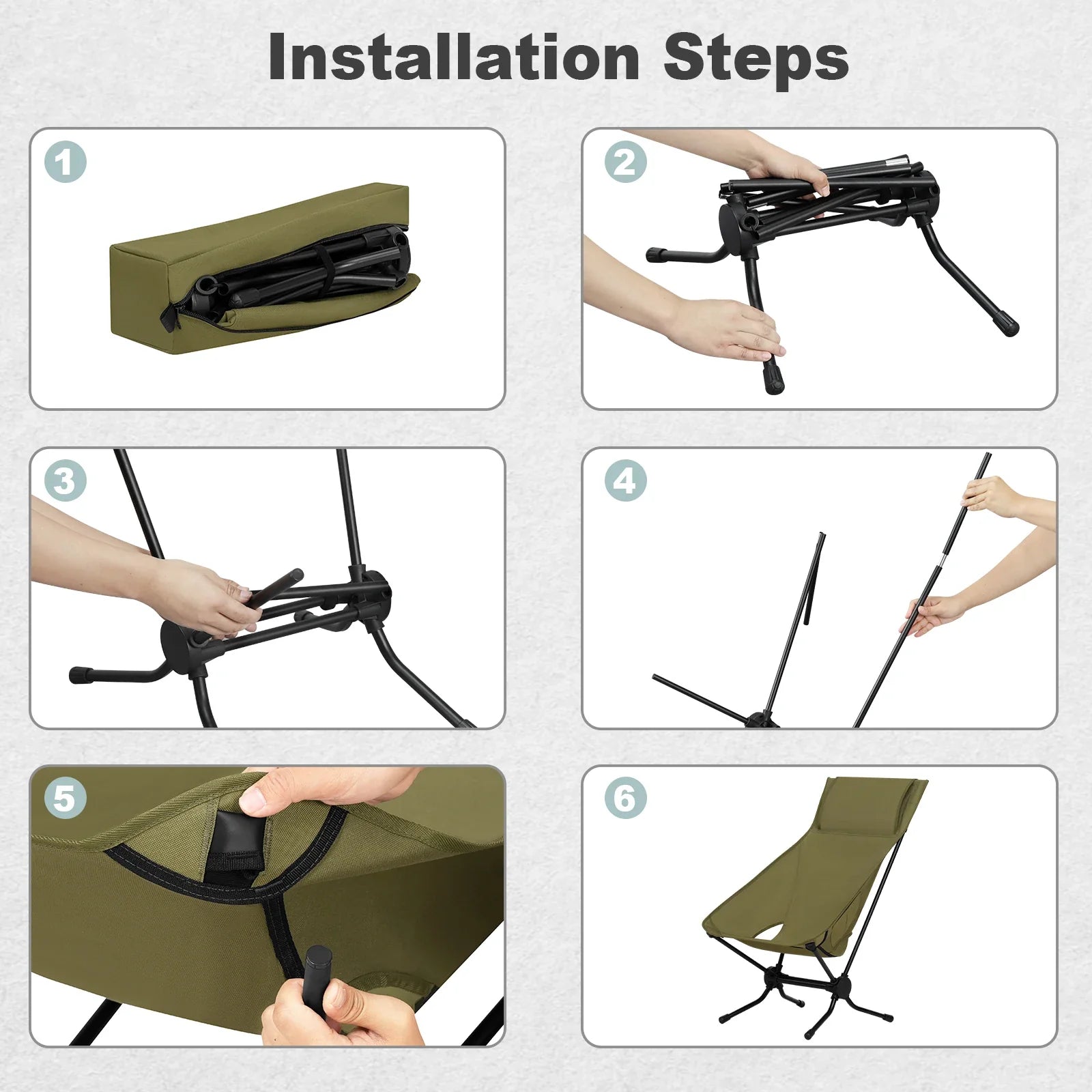 Installation Steps

1

2

3

4

5

6