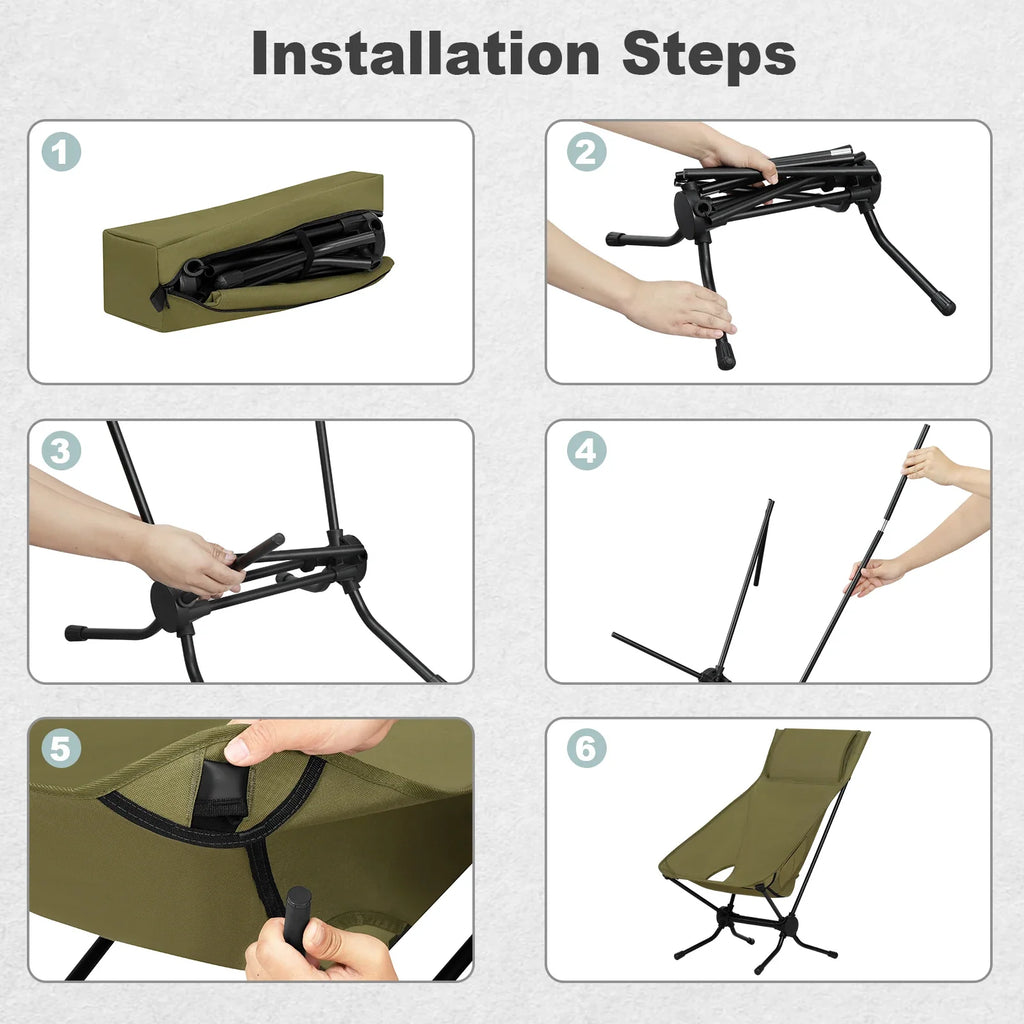 Installation Steps

1

2

3

4

5

6