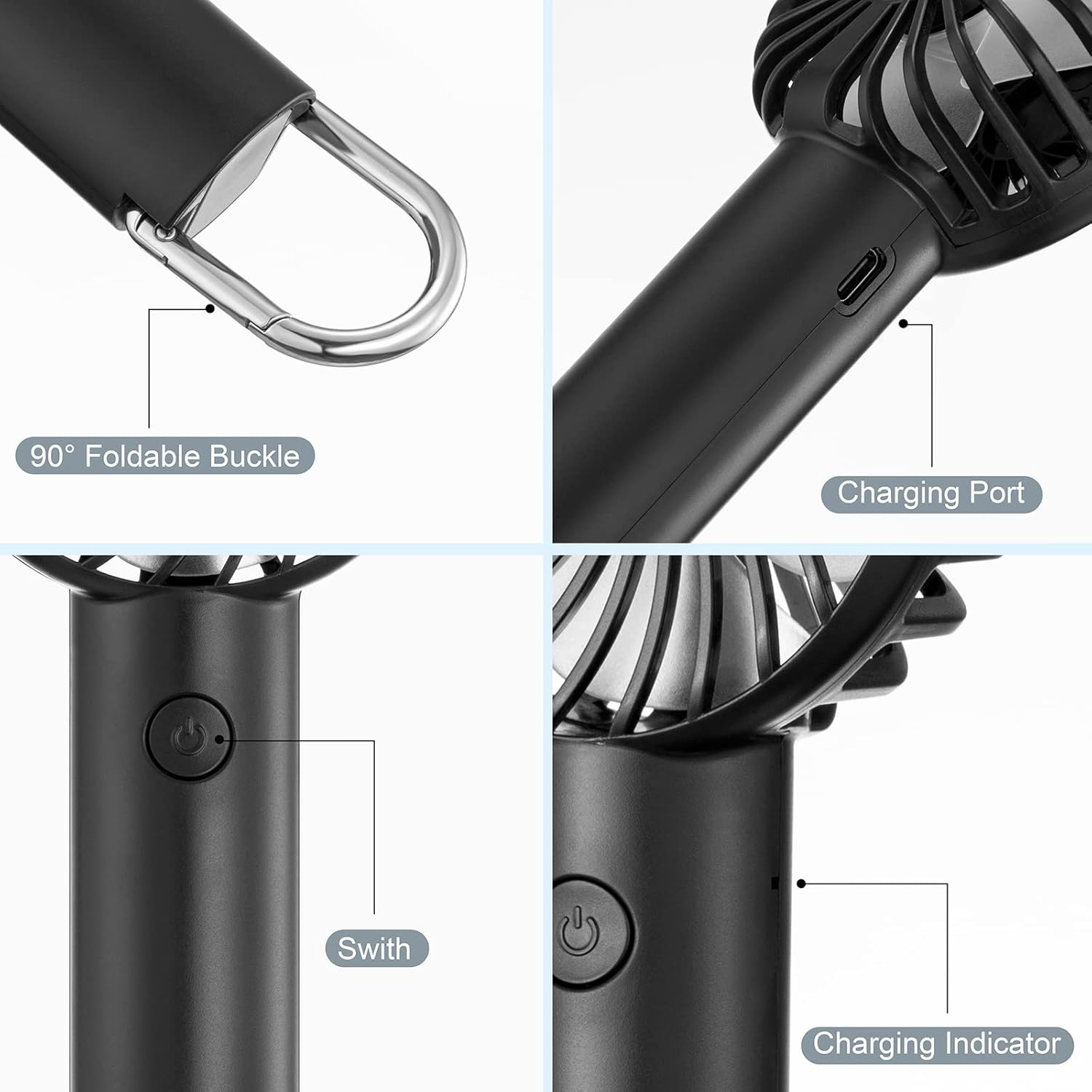 90° Foldable Buckle

Charging Port

Swith

Charging Indicator