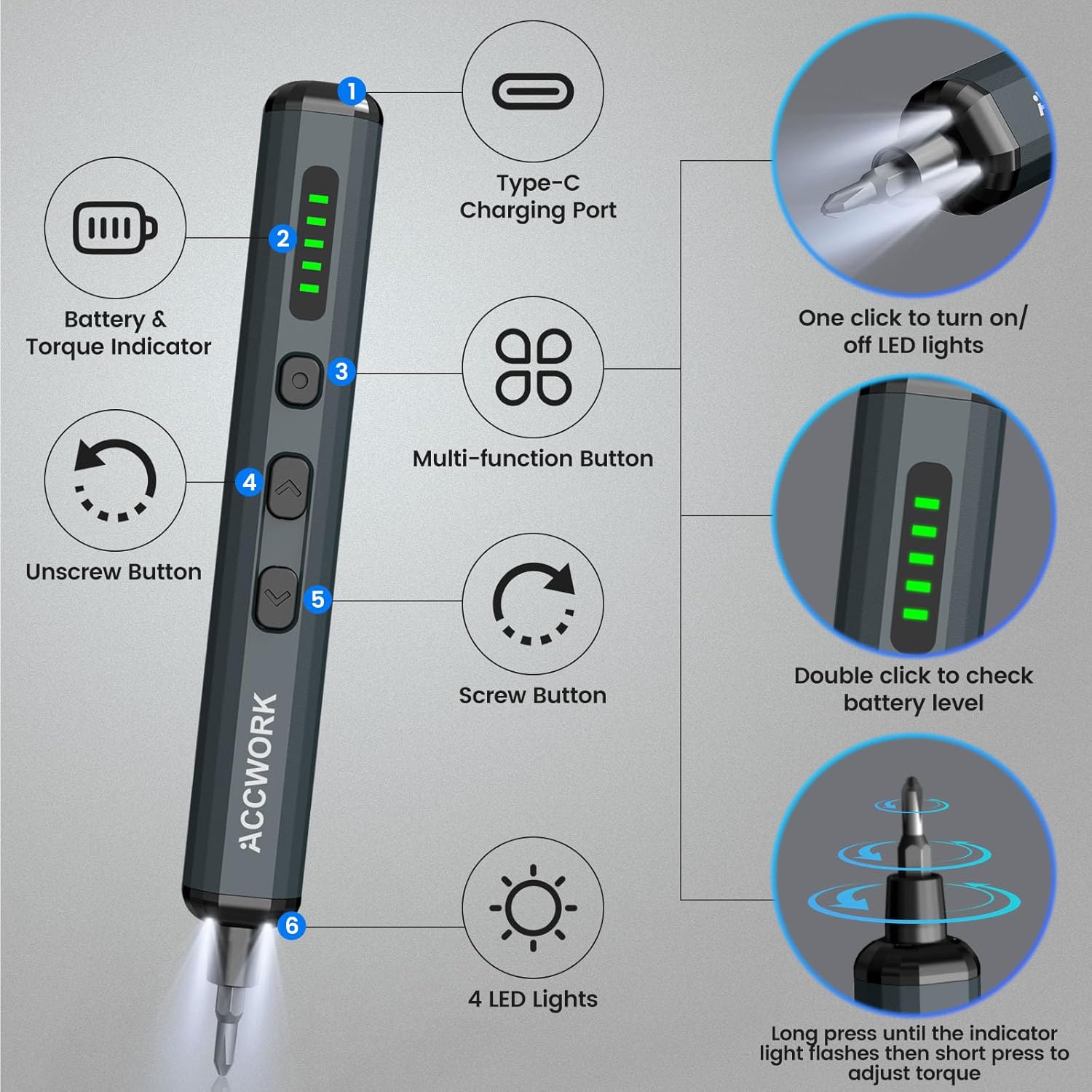 1

Type-C
Charging Port

2

Battery &
Torque Indicator

3

Multi-function Button

4

Unscrew Button

5

Screw Button

ACCWORK

6

4 LED Lights

One click to turn on/
off LED lights

Double click to check
battery level

Long press until the indicator light flashes then short press to adjust torque