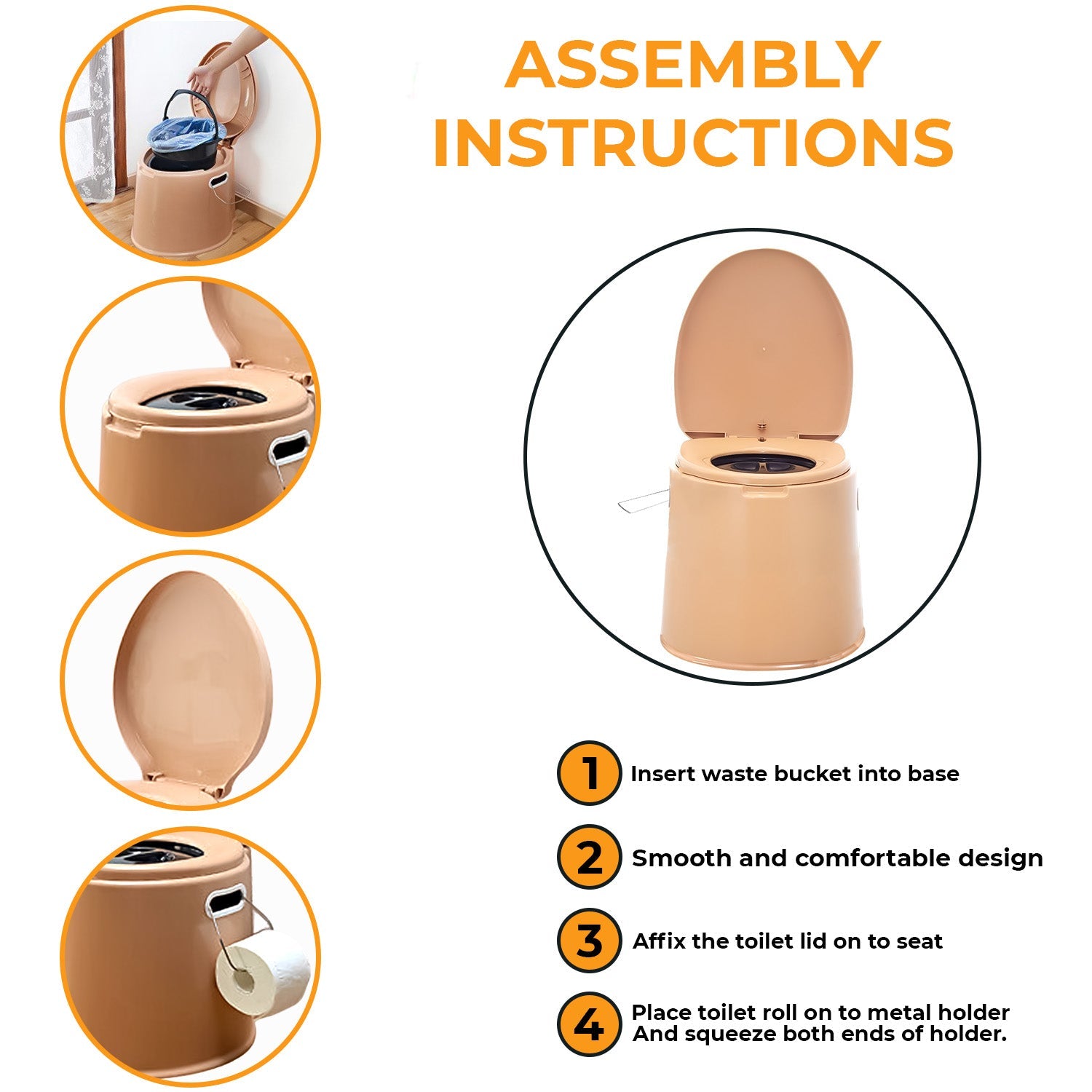 ASSEMBLY INSTRUCTIONS

1 Insert waste bucket into base

2 Smooth and comfortable design

3 Affix the toilet lid on to seat

4 Place toilet roll on to metal holder And squeeze both ends of holder.