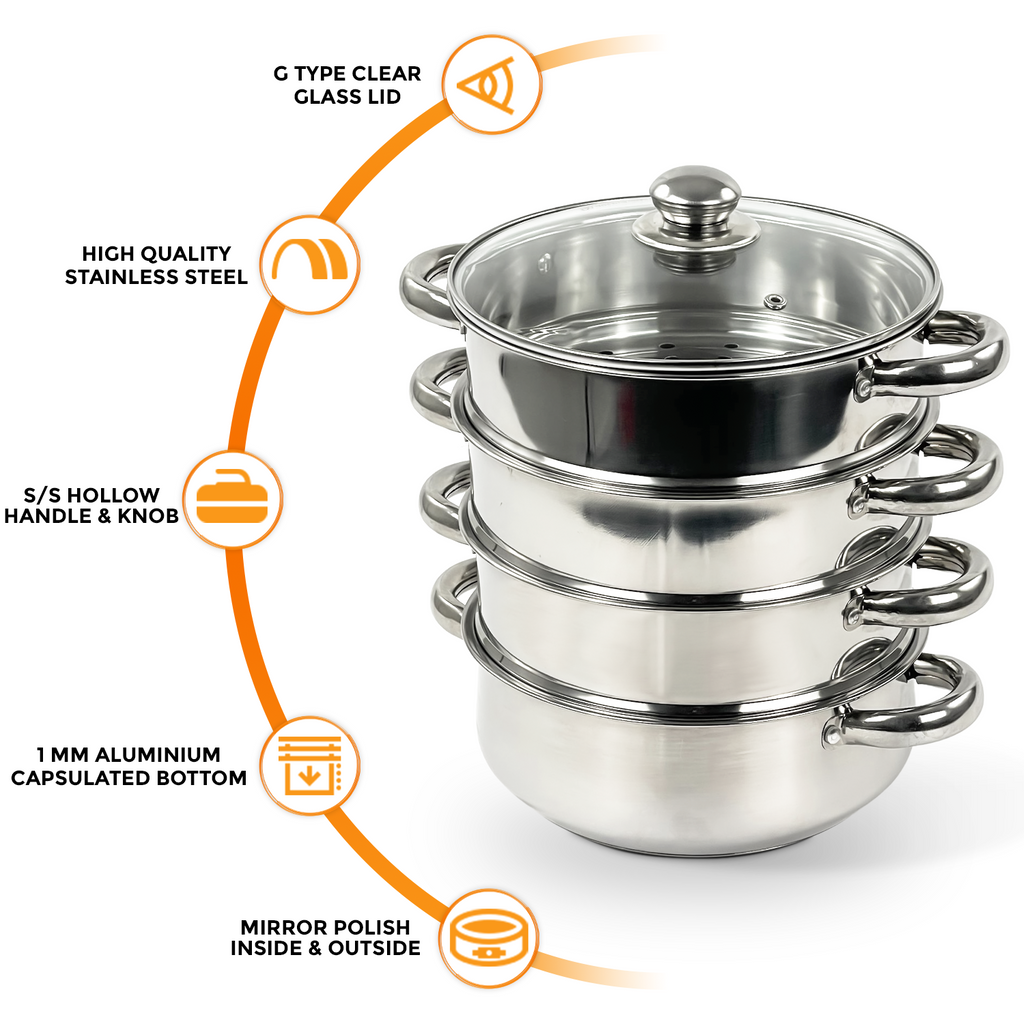 G TYPE CLEAR GLASS LID

HIGH QUALITY STAINLESS STEEL

S/S HOLLOW HANDLE & KNOB

1 MM ALUMINIUM CAPSULATED BOTTOM

MIRROR POLISH INSIDE & OUTSIDE