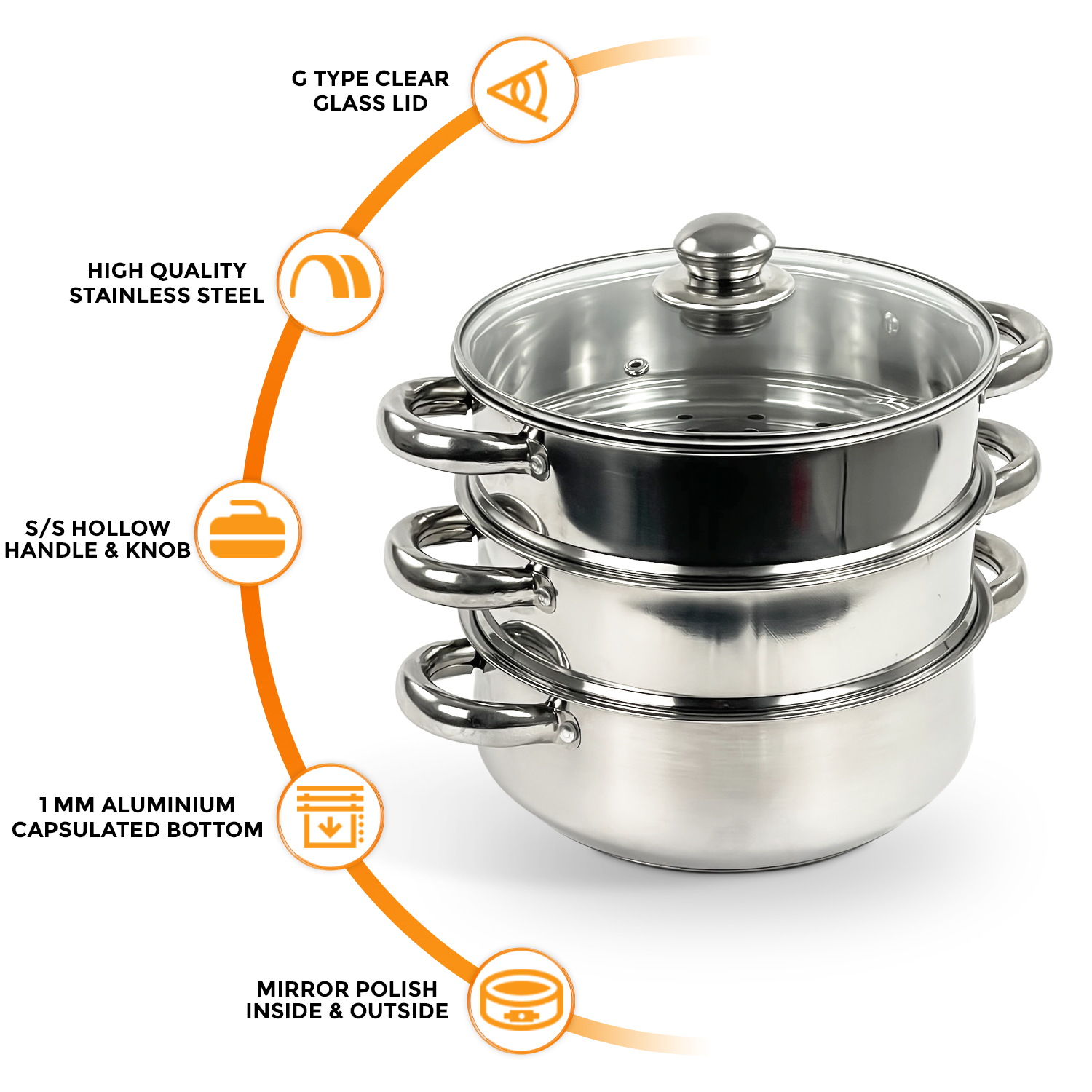 G TYPE CLEAR GLASS LID

HIGH QUALITY STAINLESS STEEL

S/S HOLLOW HANDLE & KNOB

1 MM ALUMINIUM CAPSULATED BOTTOM

MIRROR POLISH INSIDE & OUTSIDE