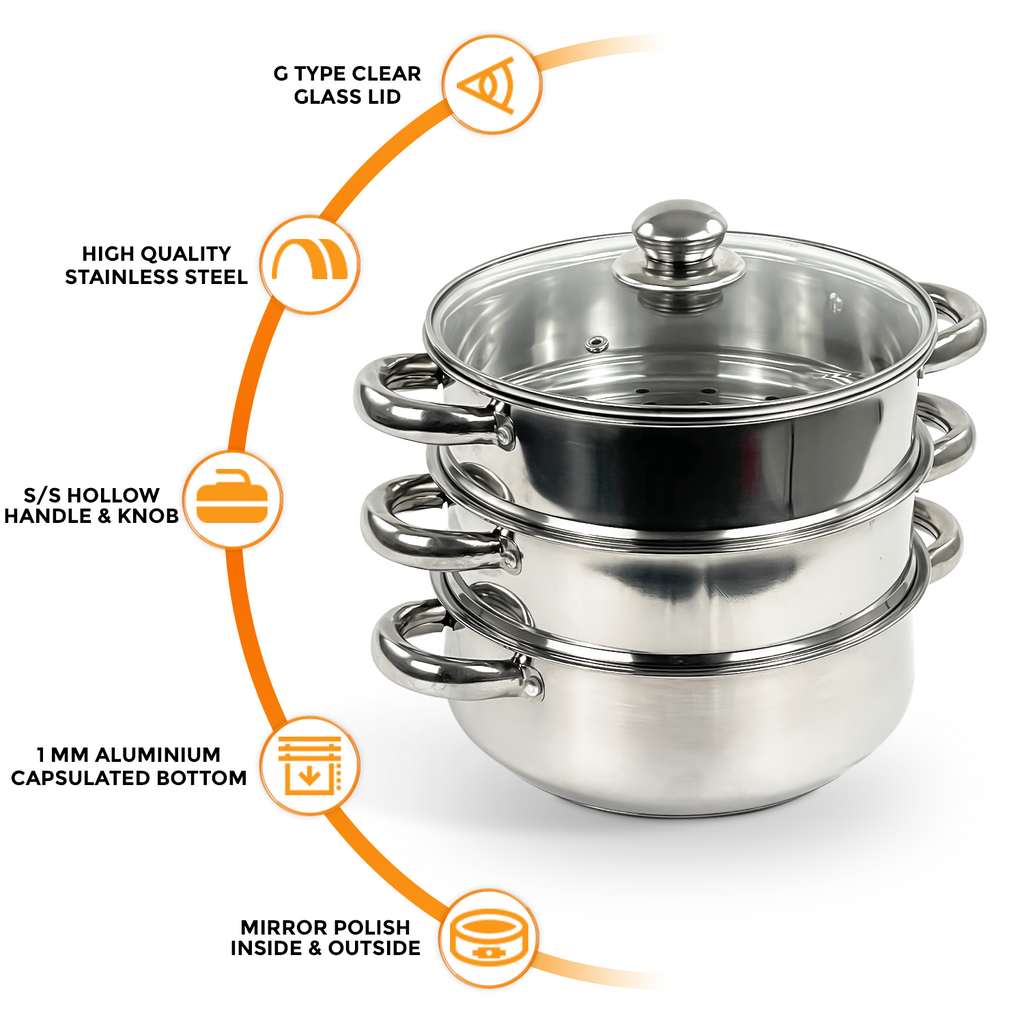 G TYPE CLEAR GLASS LID

HIGH QUALITY STAINLESS STEEL

S/S HOLLOW HANDLE & KNOB

1 MM ALUMINIUM CAPSULATED BOTTOM

MIRROR POLISH INSIDE & OUTSIDE