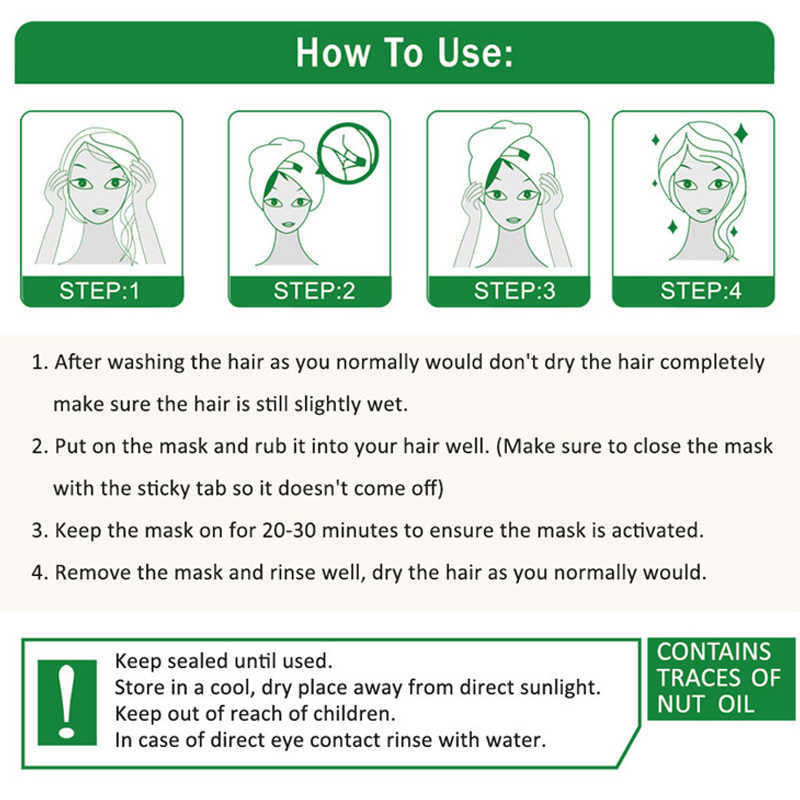 How To Use:

STEP:1

STEP:2

STEP:3

STEP:4

1. After washing the hair as you normally would don't dry the hair completely make sure the hair is still slightly wet.

2. Put on the mask and rub it into your hair well. (Make sure to close the mask with the sticky tab so it doesn't come off)

3. Keep the mask on for 20-30 minutes to ensure the mask is activated.

4. Remove the mask and rinse well, dry the hair as you normally would.

!

Keep sealed until used.
Store in a cool, dry place away from direct sunlight.
Keep out of reach of children.
In case of direct eye contact rinse with water.

CONTAINS TRACES OF NUT OIL