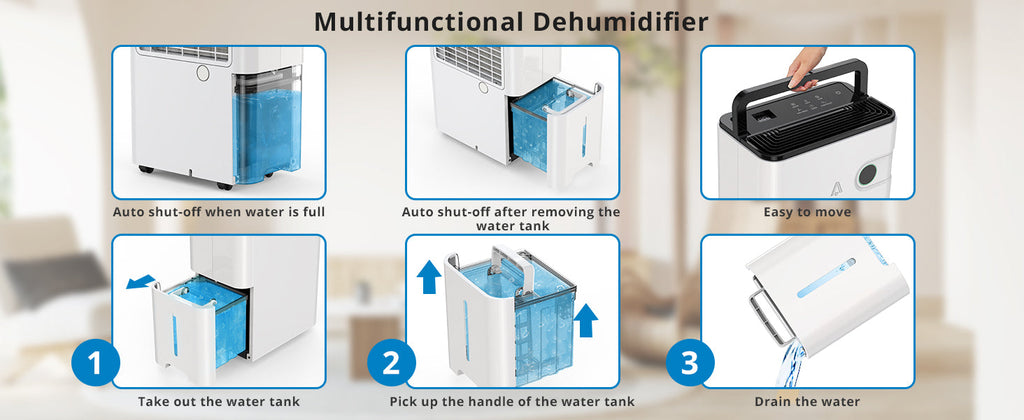 Multifunctional Dehumidifier

Auto shut-off when water is full

Auto shut-off after removing the water tank

Easy to move

1

Take out the water tank

2

Pick up the handle of the water tank

3

Drain the water